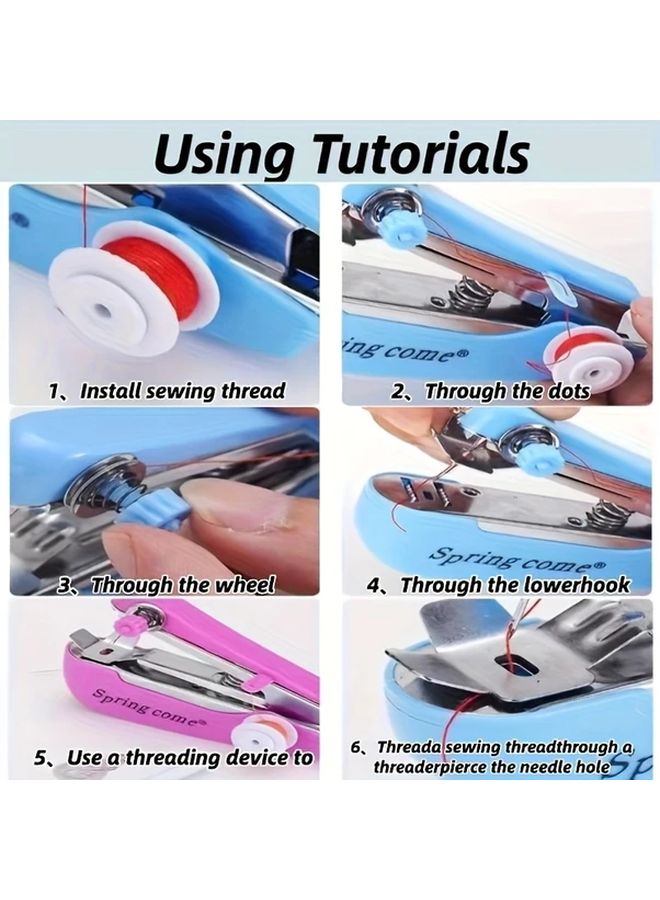 Using Tutorials

1、Install sewing thread

ing come®

2、Through the dots

3、Through the wheel

Spring come®

4、Through the lowerhook

Spring come®

5、Use a threading device to

6、Threada sewing threadthrough a threaderpierce the needle hole