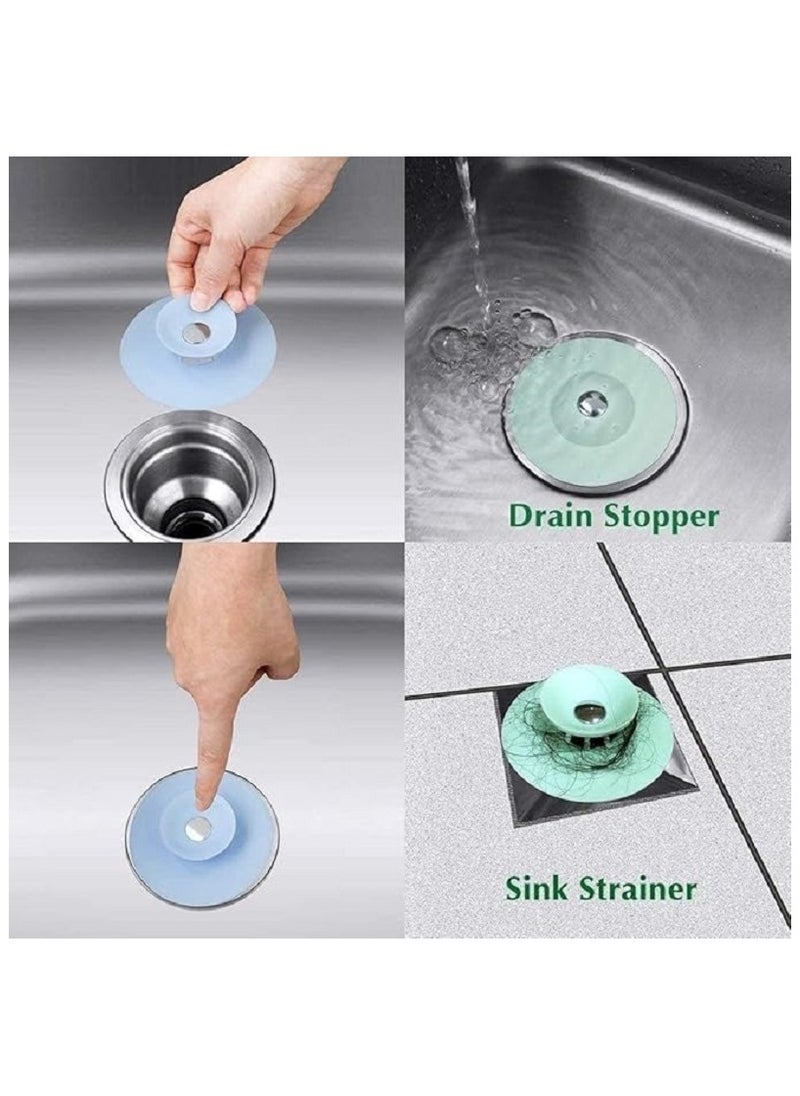 Drain Stopper

Sink Strainer