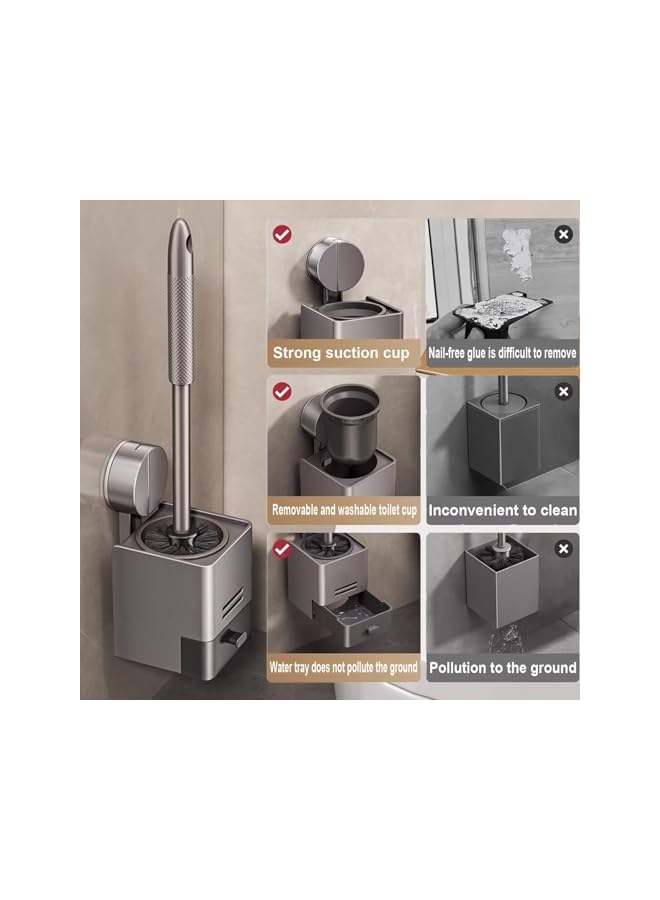 Strong suction cup

Nail-free glue is difficult to remove

Removable and washable toilet cup

Inconvenient to clean

Water tray does not pollute the ground

Pollution to the ground