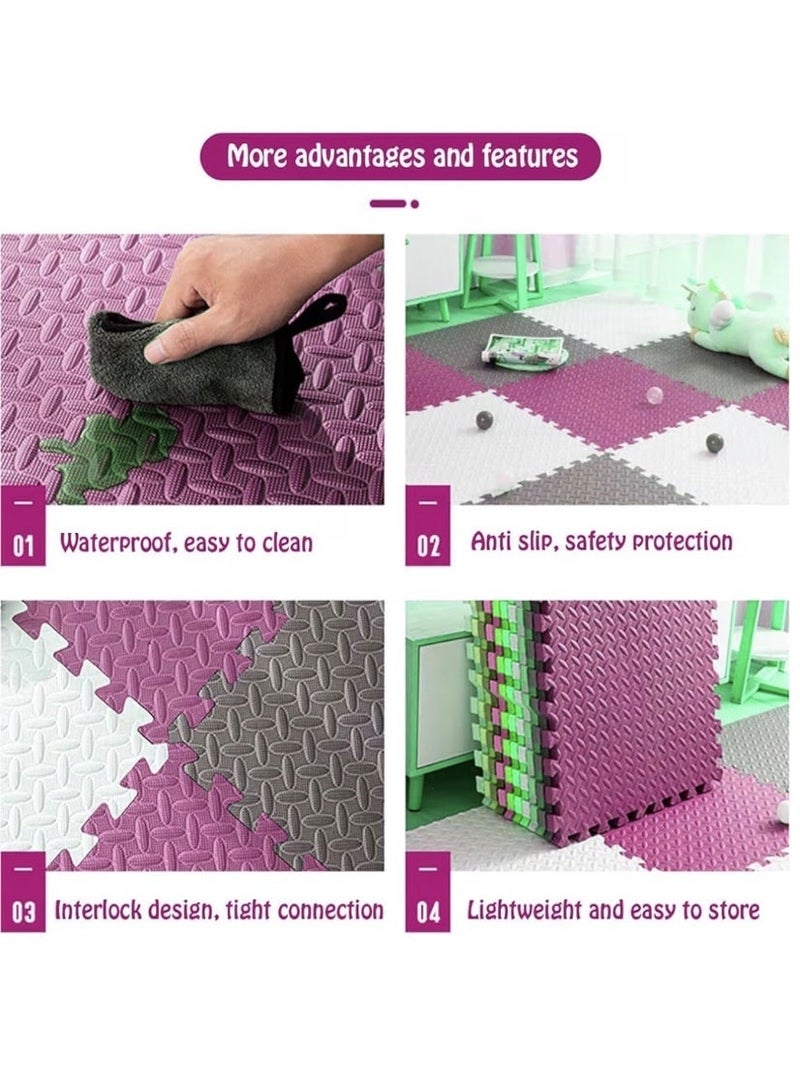 More advantages and features

01 Waterproof, easy to clean

02 Anti slip, safety protection

03 Interlock design, tight connection

04 Lightweight and easy to store