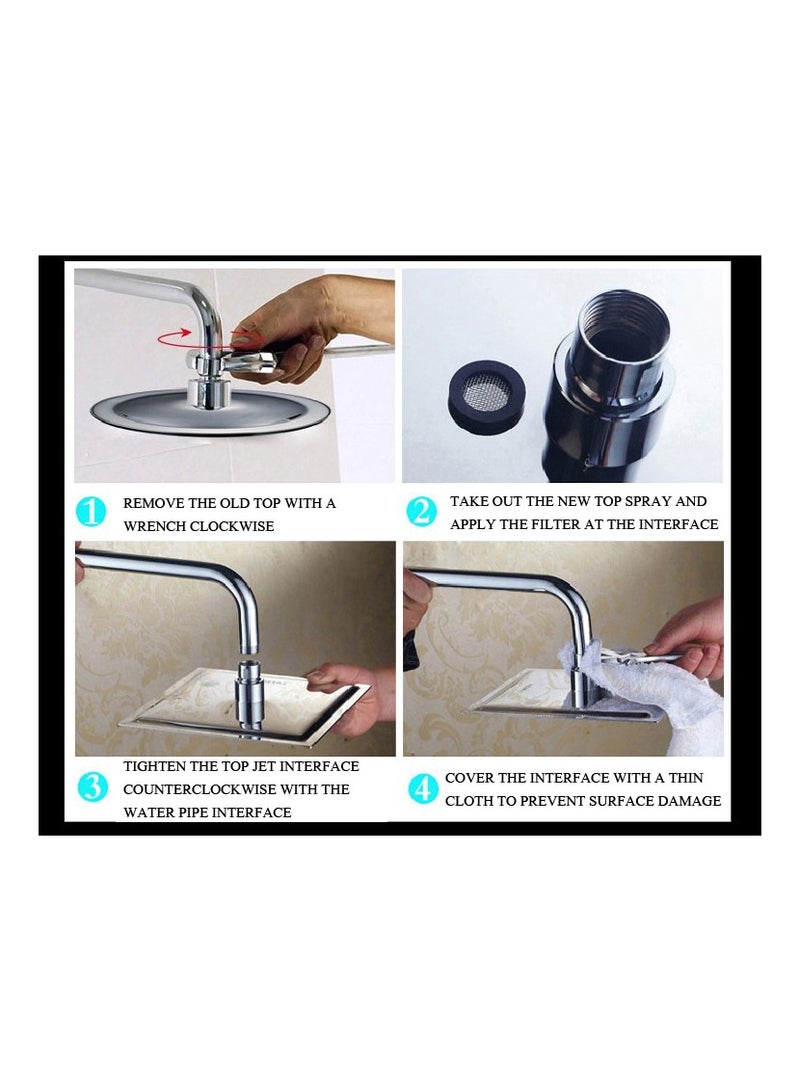 1 REMOVE THE OLD TOP WITH A WRENCH CLOCKWISE

2 TAKE OUT THE NEW TOP SPRAY AND APPLY THE FILTER AT THE INTERFACE

3 TIGHTEN THE TOP JET INTERFACE COUNTERCLOCKWISE WITH THE WATER PIPE INTERFACE

4 COVER THE INTERFACE WITH A THIN CLOTH TO PREVENT SURFACE DAMAGE