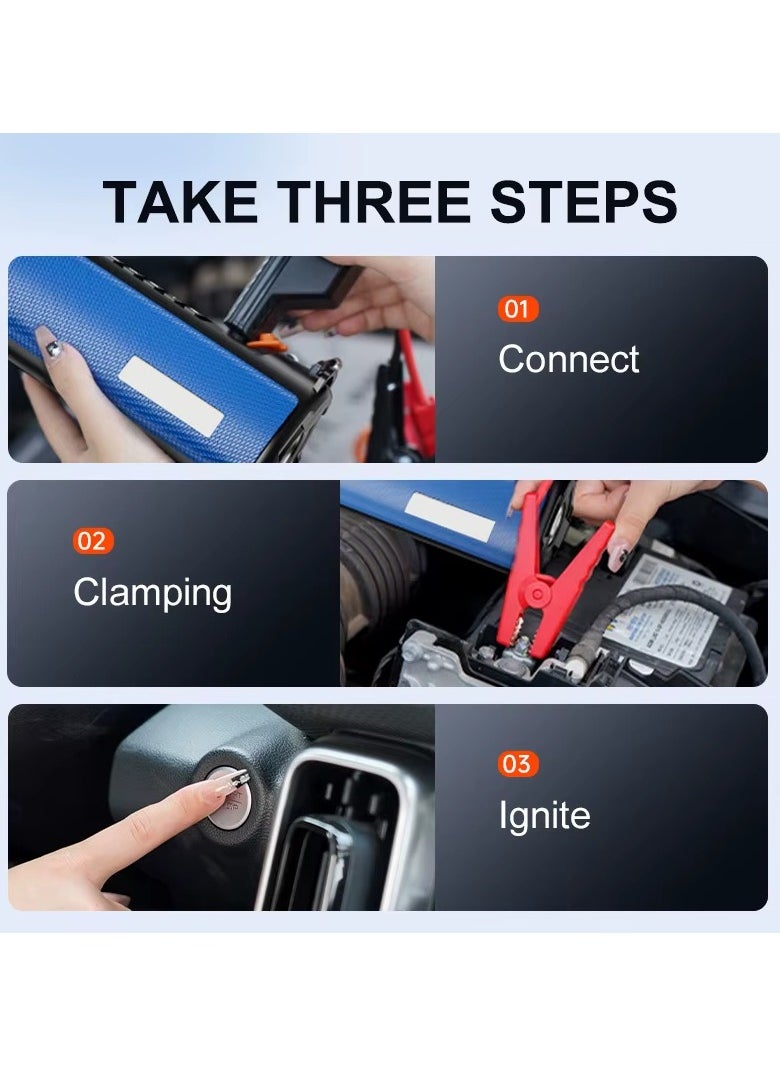 TAKE THREE STEPS

01
Connect

02
Clamping

03
Ignite