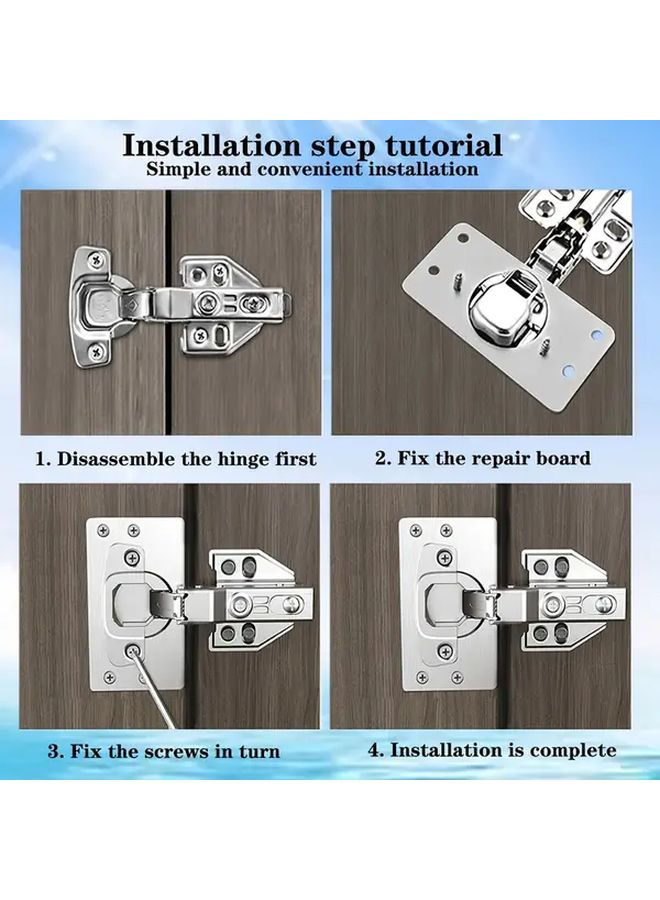 Installation step tutorial
Simple and convenient installation

1. Disassemble the hinge first

2. Fix the repair board

3. Fix the screws in turn

4. Installation is complete