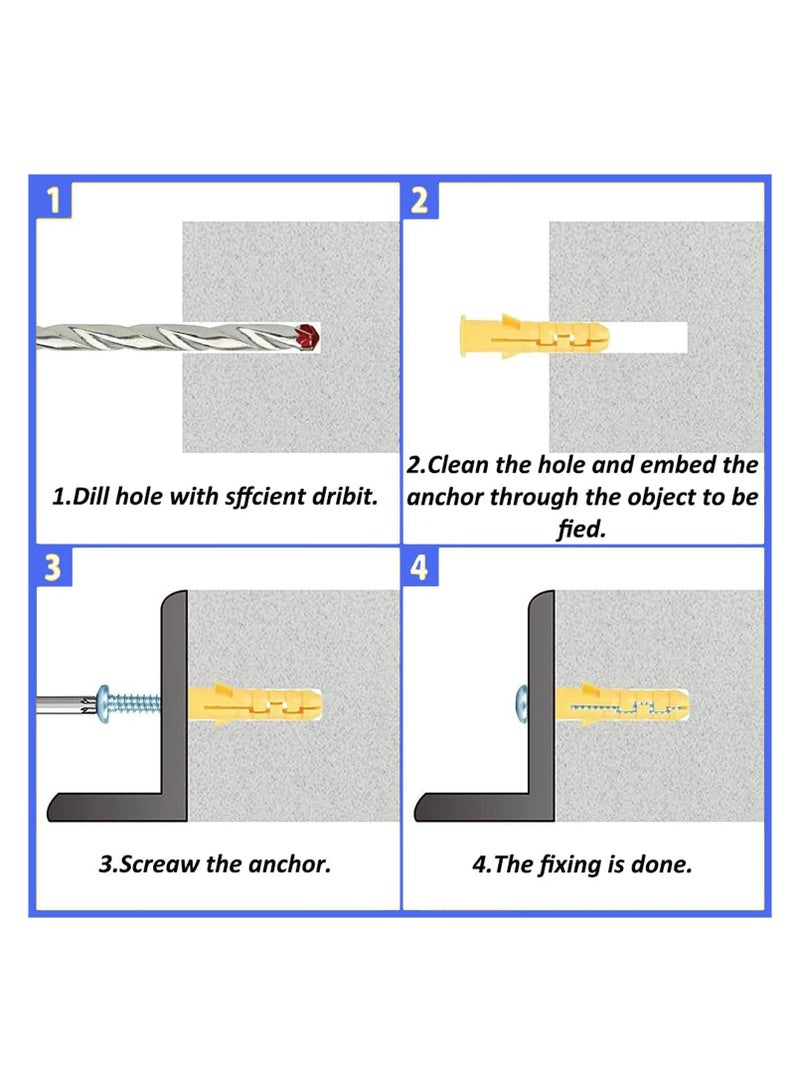 1

1.Dill hole with sffcient dribit.

2

2.Clean the hole and embed the anchor through the object to be fied.

3

3.Screaw the anchor.

4

4.The fixing is done.