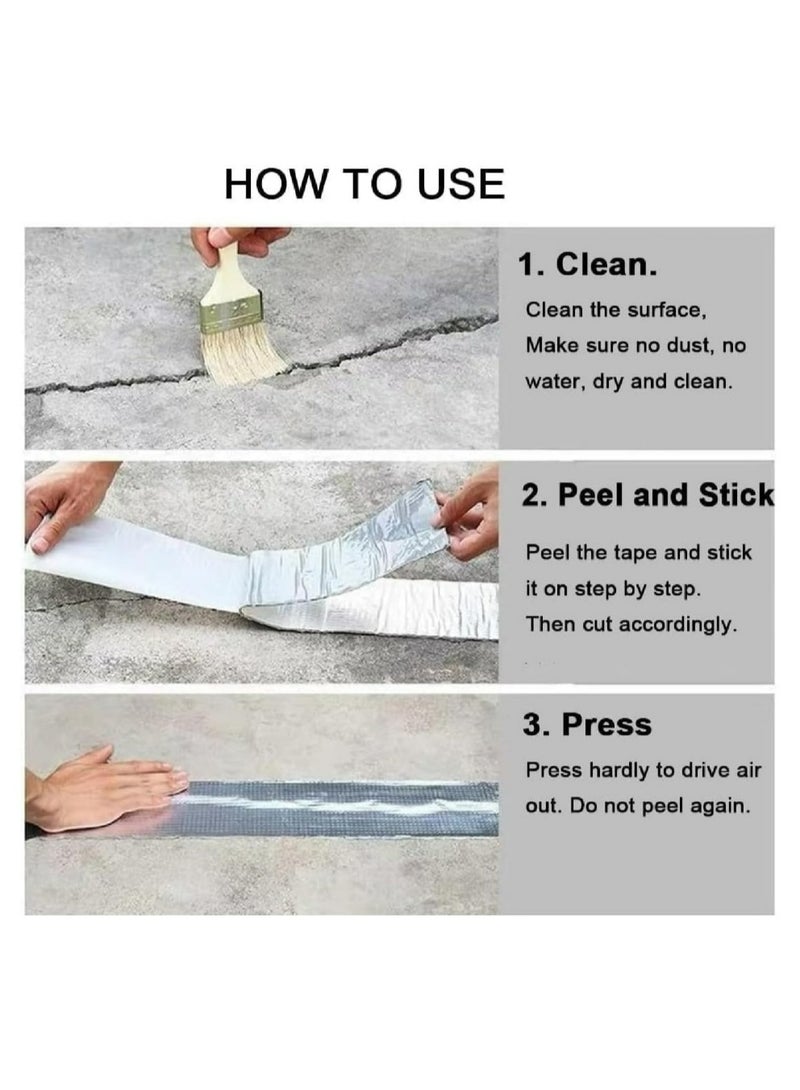 HOW TO USE

1. Clean.

Clean the surface, Make sure no dust, no water, dry and clean.

2. Peel and Stick

Peel the tape and stick it on step by step. Then cut accordingly.

3. Press

Press hardly to drive air out. Do not peel again.