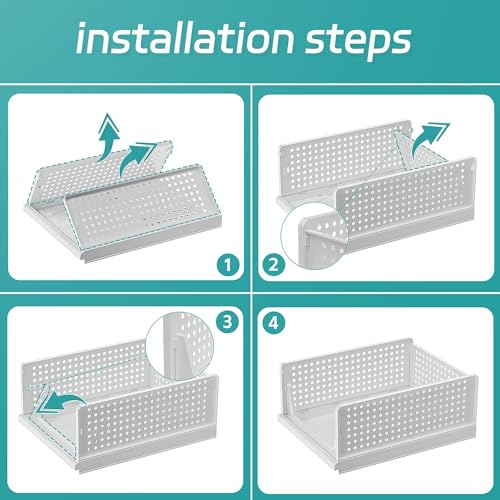 installation steps

1

2

3

4