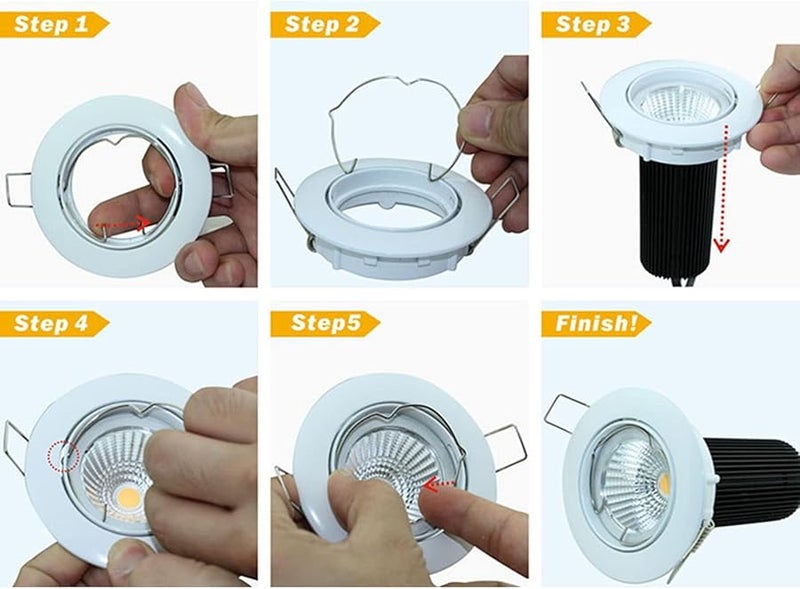 Step 1

Step 2

Step 3

Step 4

Step5

Finish!