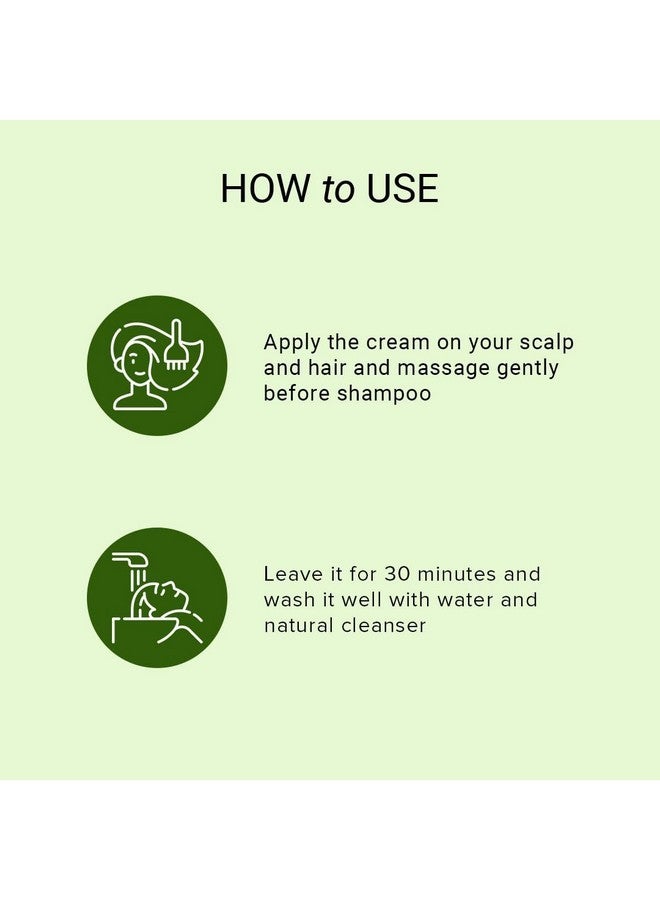 HOW to USE

Apply the cream on your scalp and hair and massage gently before shampoo

Leave it for 30 minutes and wash it well with water and natural cleanser