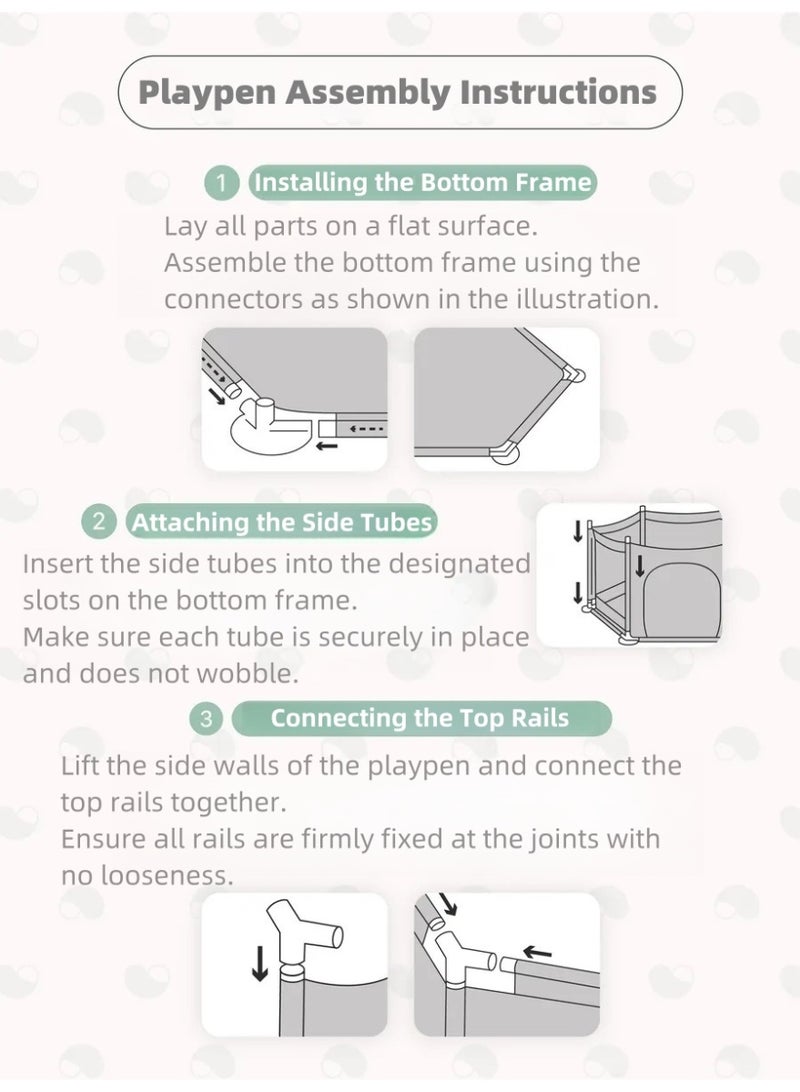 Playpen Assembly Instructions

1 Installing the Bottom Frame

Lay all parts on a flat surface.
Assemble the bottom frame using the connectors as shown in the illustration.

2 Attaching the Side Tubes

Insert the side tubes into the designated slots on the bottom frame.
Make sure each tube is securely in place and does not wobble.

3 Connecting the Top Rails

Lift the side walls of the playpen and connect the top rails together.
Ensure all rails are firmly fixed at the joints with no looseness.