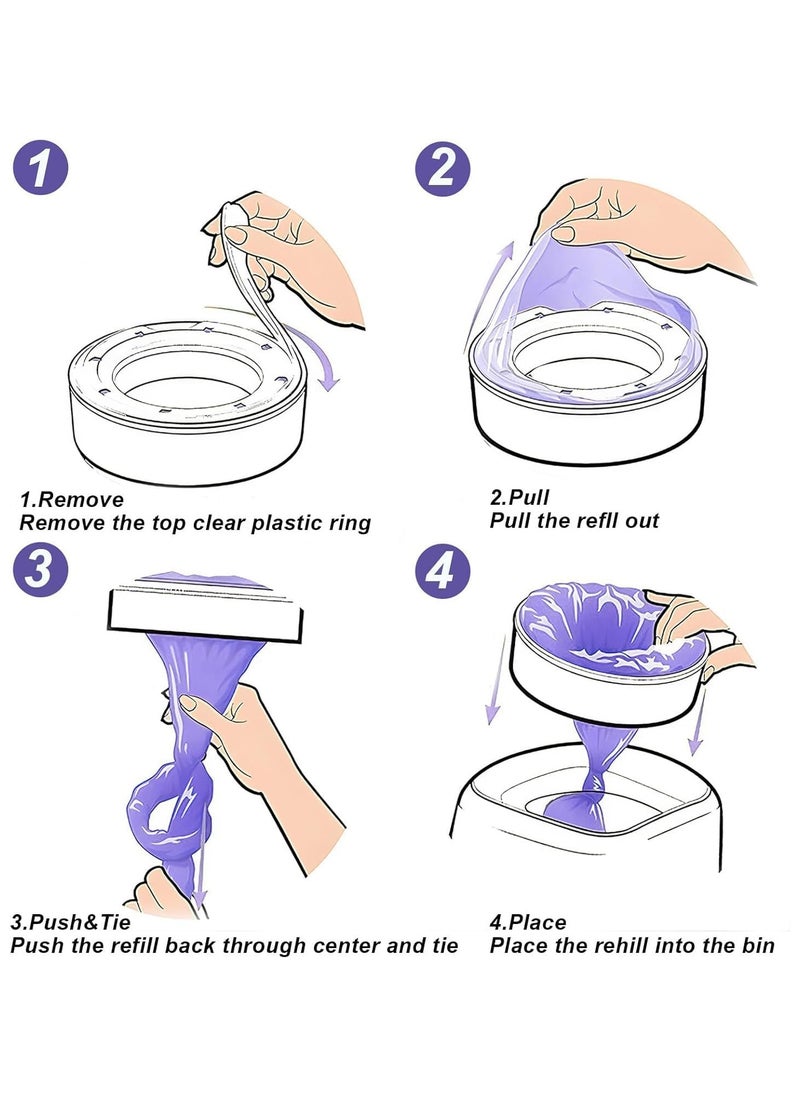 1

1.Remove
Remove the top clear plastic ring

2

2.Pull
Pull the refll out

3

3.Push&Tie
Push the refill back through center and tie

4

4.Place
Place the rehill into the bin