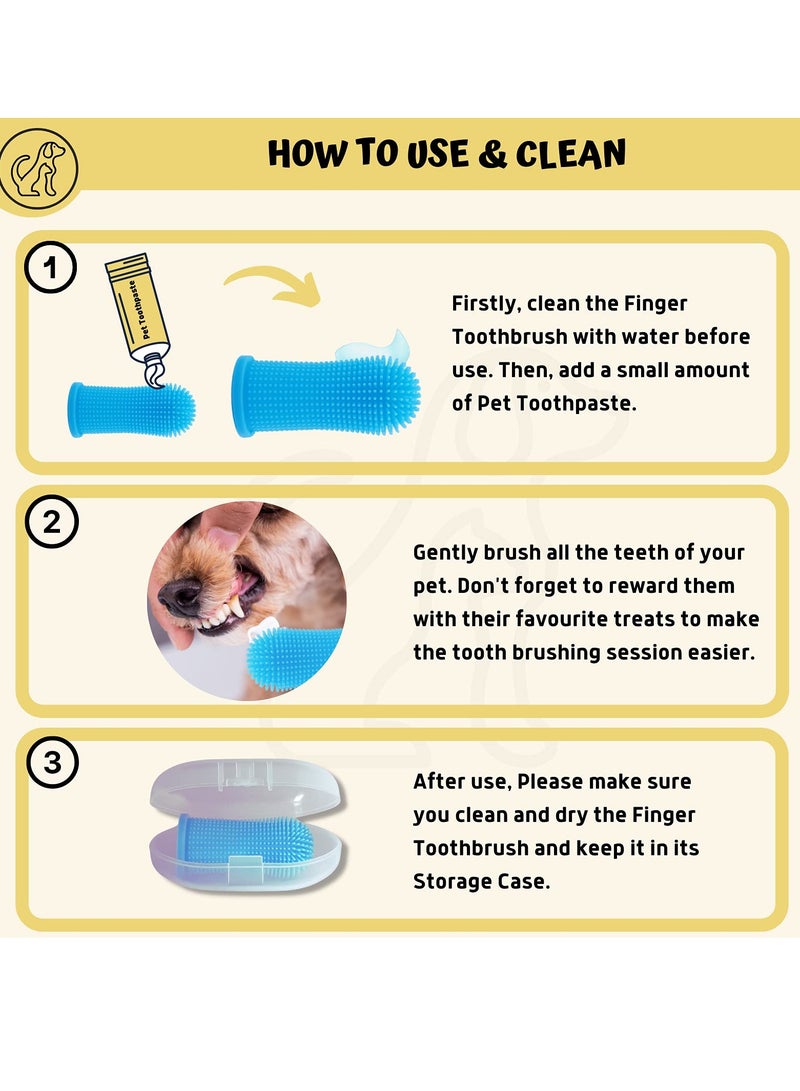 HOW TO USE & CLEAN

1

Pet Toothpaste

Firstly, clean the Finger Toothbrush with water before use. Then, add a small amount of Pet Toothpaste.

2

Gently brush all the teeth of your pet. Don't forget to reward them with their favourite treats to make the tooth brushing session easier.

3

After use, Please make sure you clean and dry the Finger Toothbrush and keep it in its Storage Case.