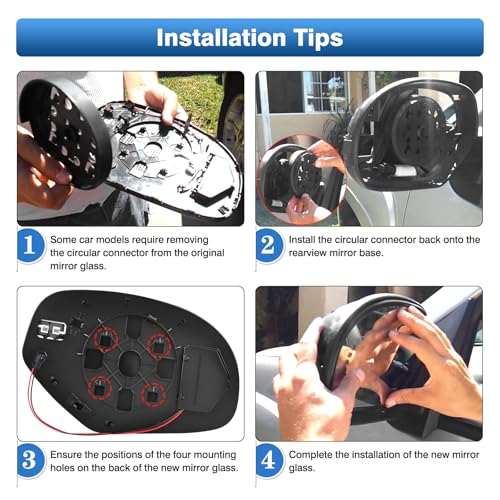 Installation Tips

1 Some car models require removing the circular connector from the original mirror glass.

2 Install the circular connector back onto the rearview mirror base.

3 Ensure the positions of the four mounting holes on the back of the new mirror glass.

4 Complete the installation of the new mirror glass.