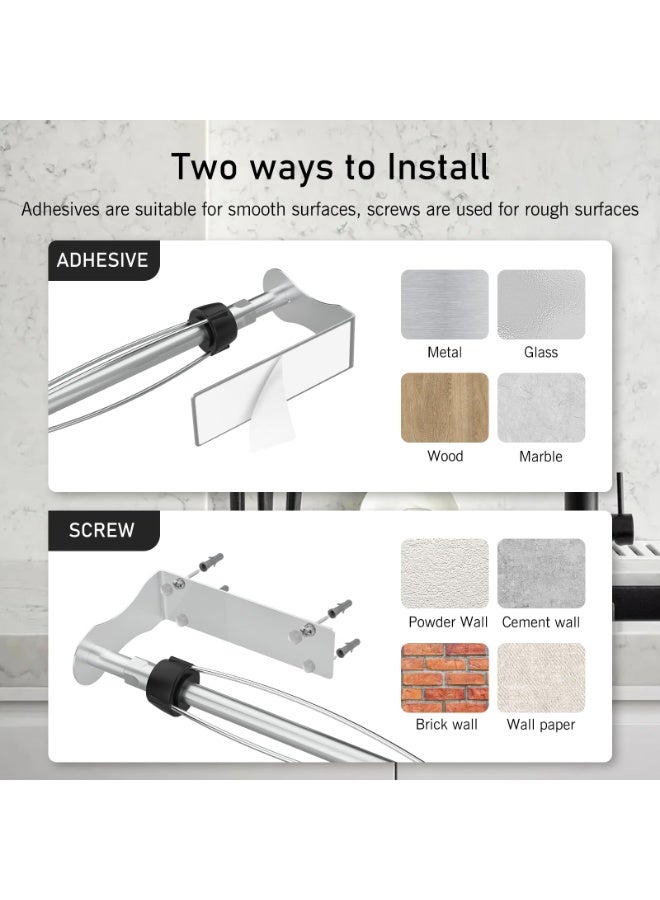 Two ways to Install

Adhesives are suitable for smooth surfaces, screws are used for rough surfaces

ADHESIVE

Metal
Glass
Wood
Marble

SCREW

Powder Wall
Cement wall
Brick wall
Wall paper