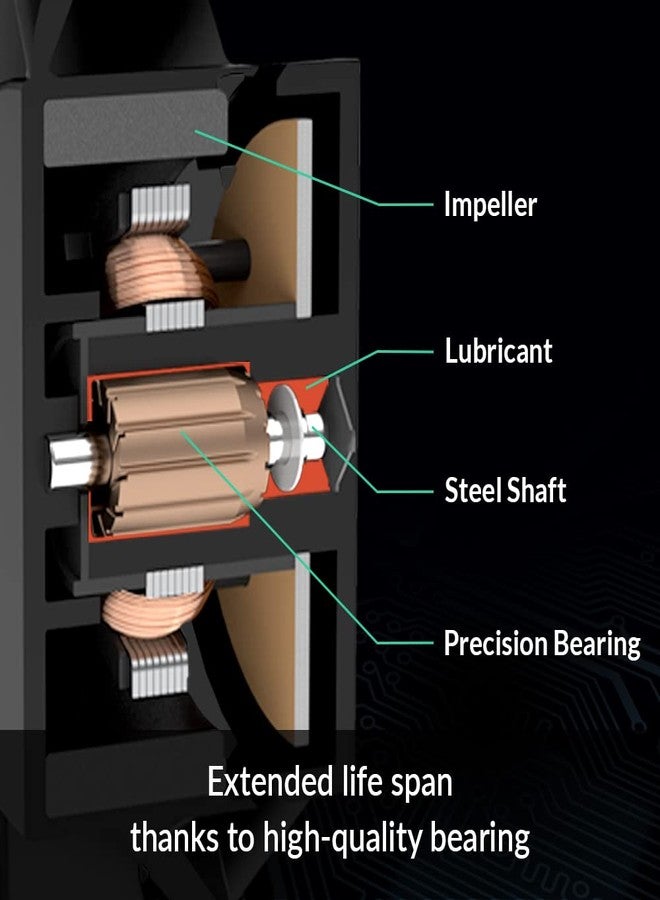 Impeller

Lubricant

Steel Shaft

Precision Bearing

Extended life span
thanks to high-quality bearing