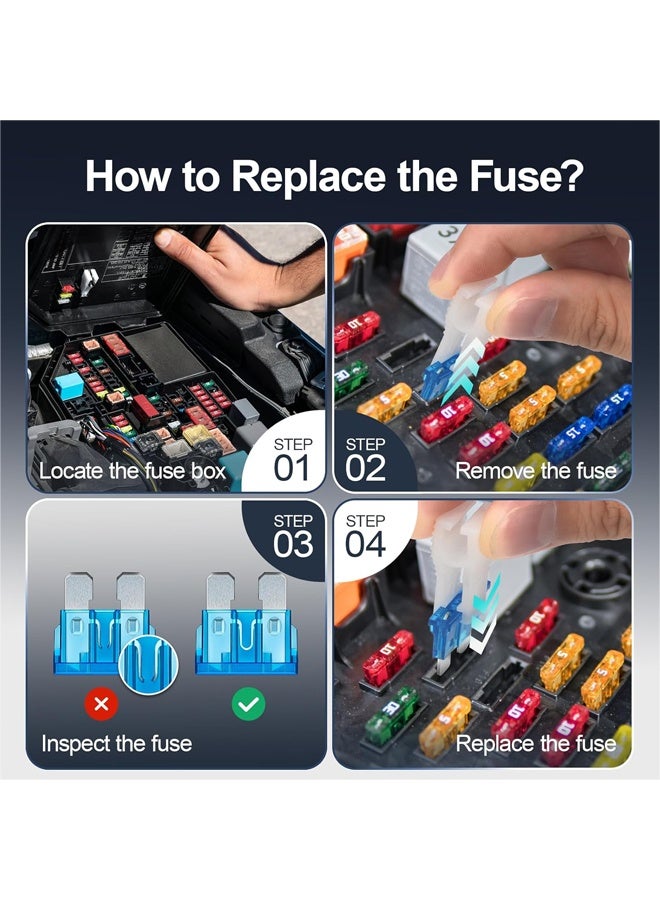 How to Replace the Fuse?

Locate the fuse box

STEP
01

STEP
02

Remove the fuse

STEP
03

Inspect the fuse

STEP
04

Replace the fuse