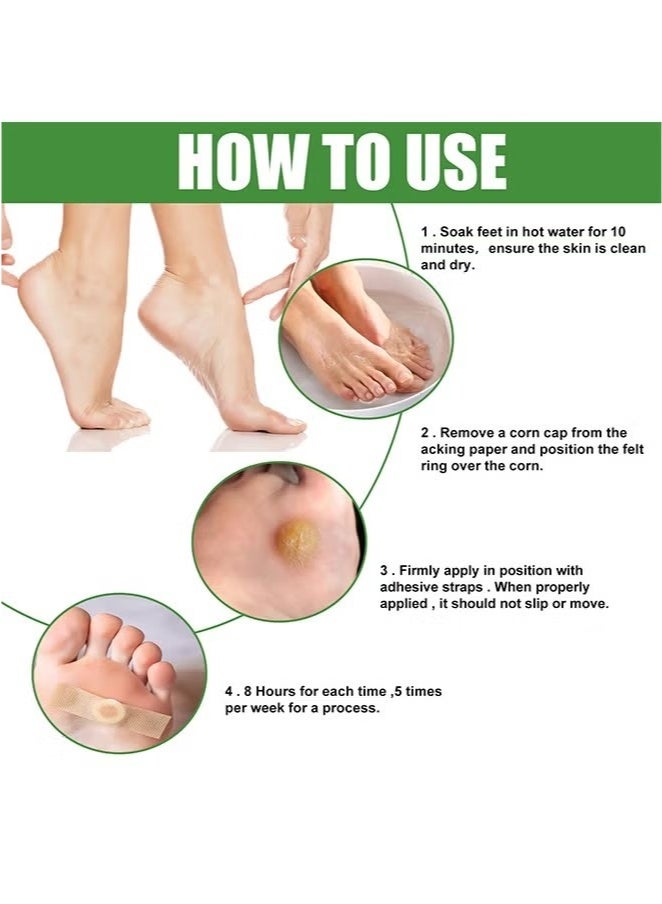 HOW TO USE

1 . Soak feet in hot water for 10 minutes， ensure the skin is clean and dry.

2 . Remove a corn cap from the acking paper and position the felt ring over the corn.

3 . Firmly apply in position with adhesive straps . When properly applied , it should not slip or move.

4 . 8 Hours for each time ,5 times per week for a process.