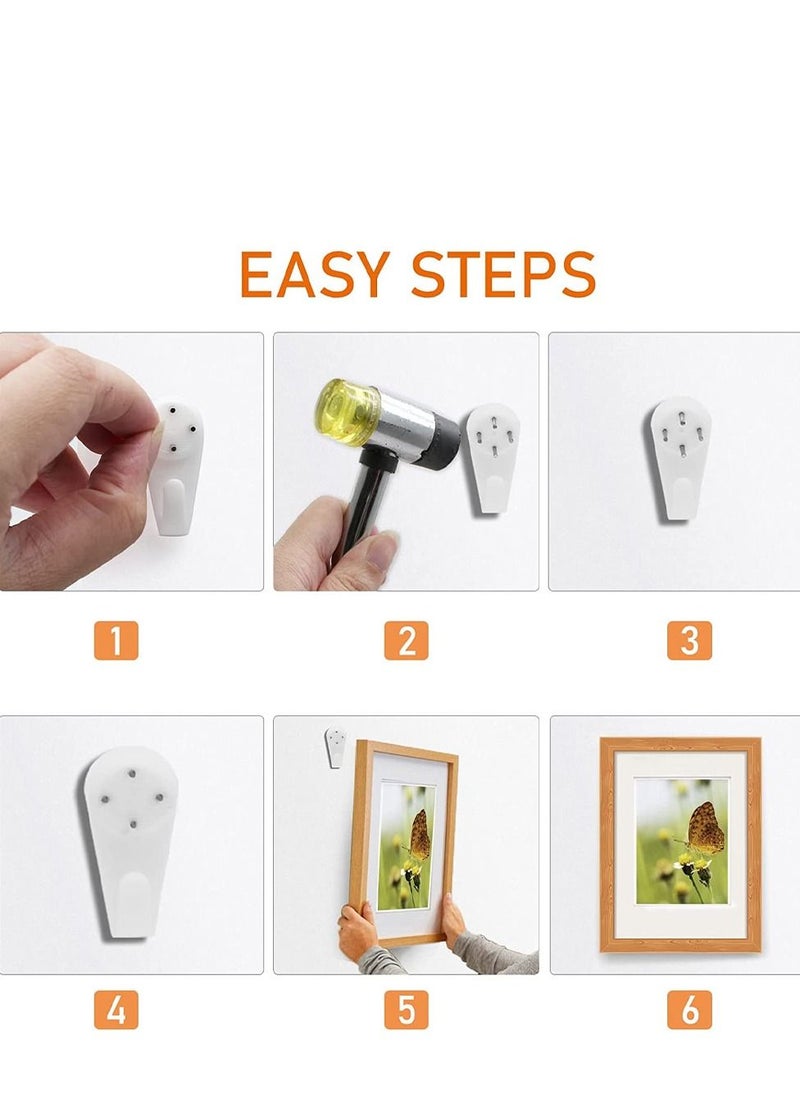 EASY STEPS

1

2

3

4

5

6