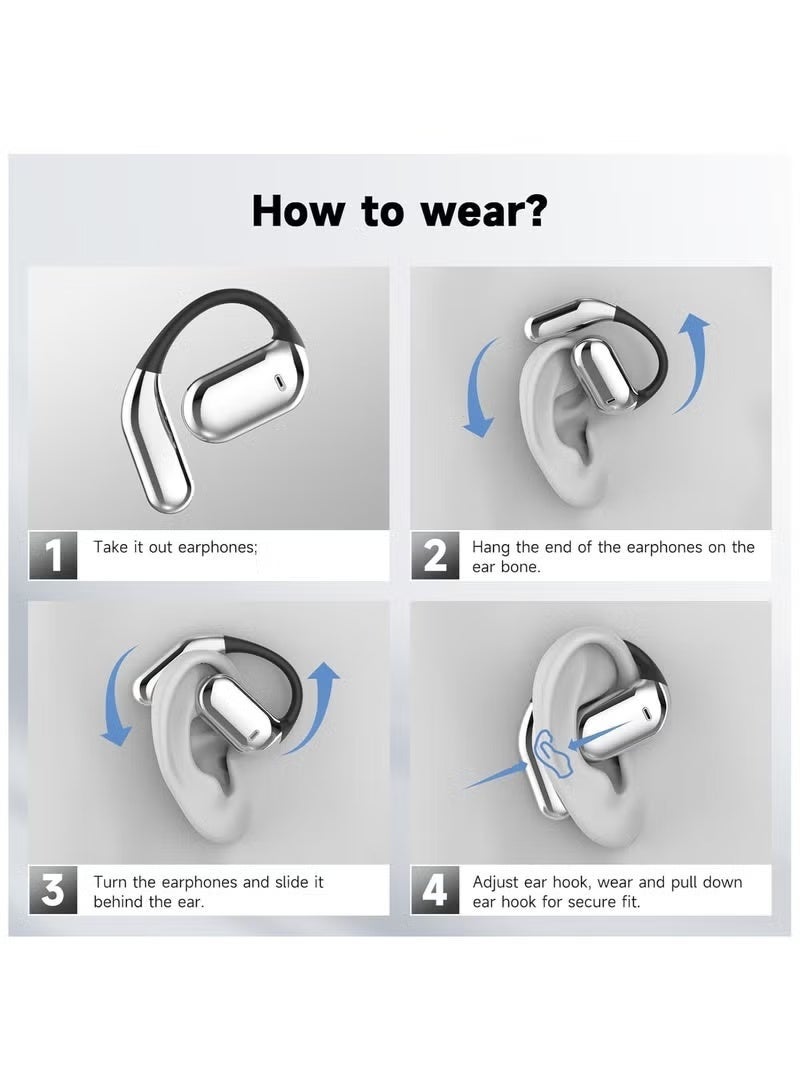 How to wear?

1 Take it out earphones;

2 Hang the end of the earphones on the ear bone.

3 Turn the earphones and slide it behind the ear.

4 Adjust ear hook, wear and pull down ear hook for secure fit.