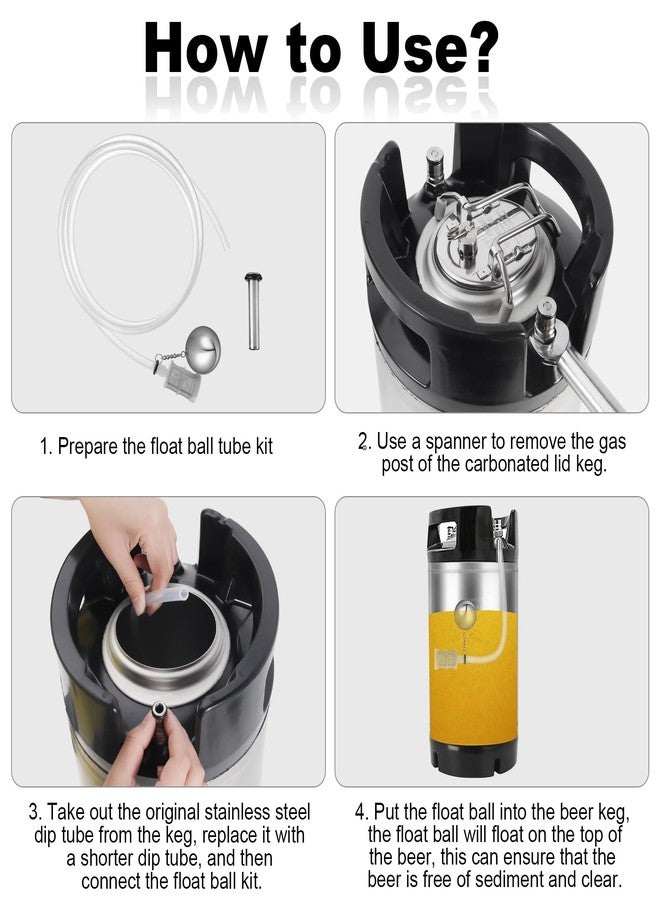 How to Use?

1. Prepare the float ball tube kit

2. Use a spanner to remove the gas post of the carbonated lid keg.

3. Take out the original stainless steel dip tube from the keg, replace it with a shorter dip tube, and then connect the float ball kit.

4. Put the float ball into the beer keg, the float ball will float on the top of the beer, this can ensure that the beer is free of sediment and clear.