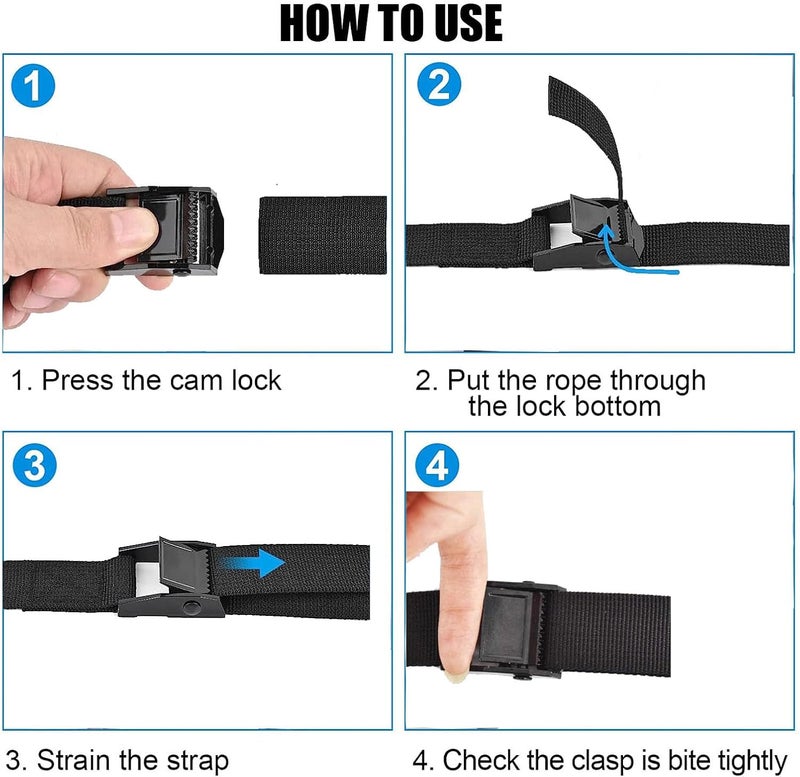 HOW TO USE

1

1. Press the cam lock

2

2. Put the rope through the lock bottom

3

3. Strain the strap

4

4. Check the clasp is bite tightly