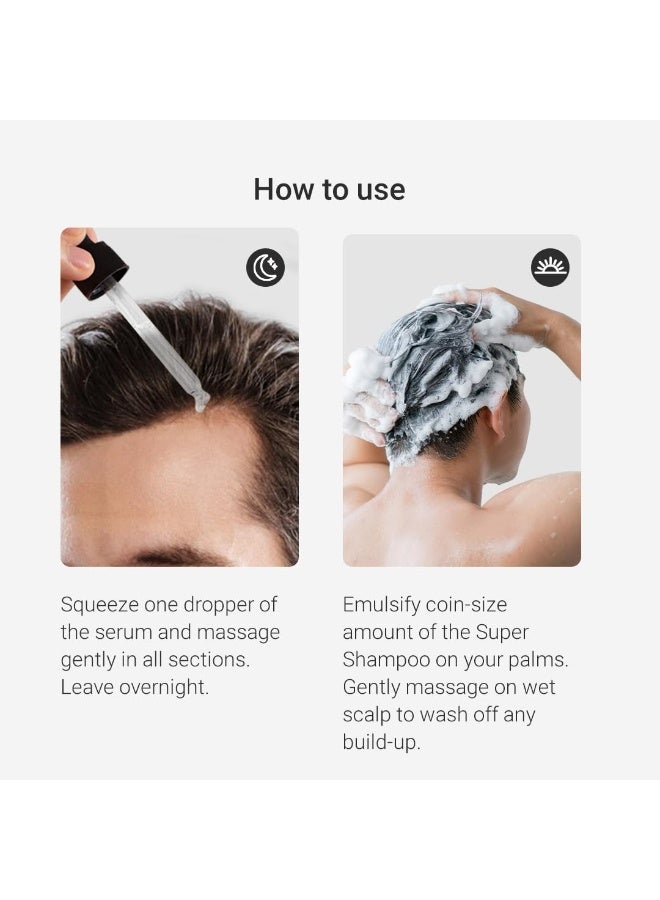 How to use

Squeeze one dropper of the serum and massage gently in all sections. Leave overnight.

Emulsify coin-size amount of the Super Shampoo on your palms. Gently massage on wet scalp to wash off any build-up.