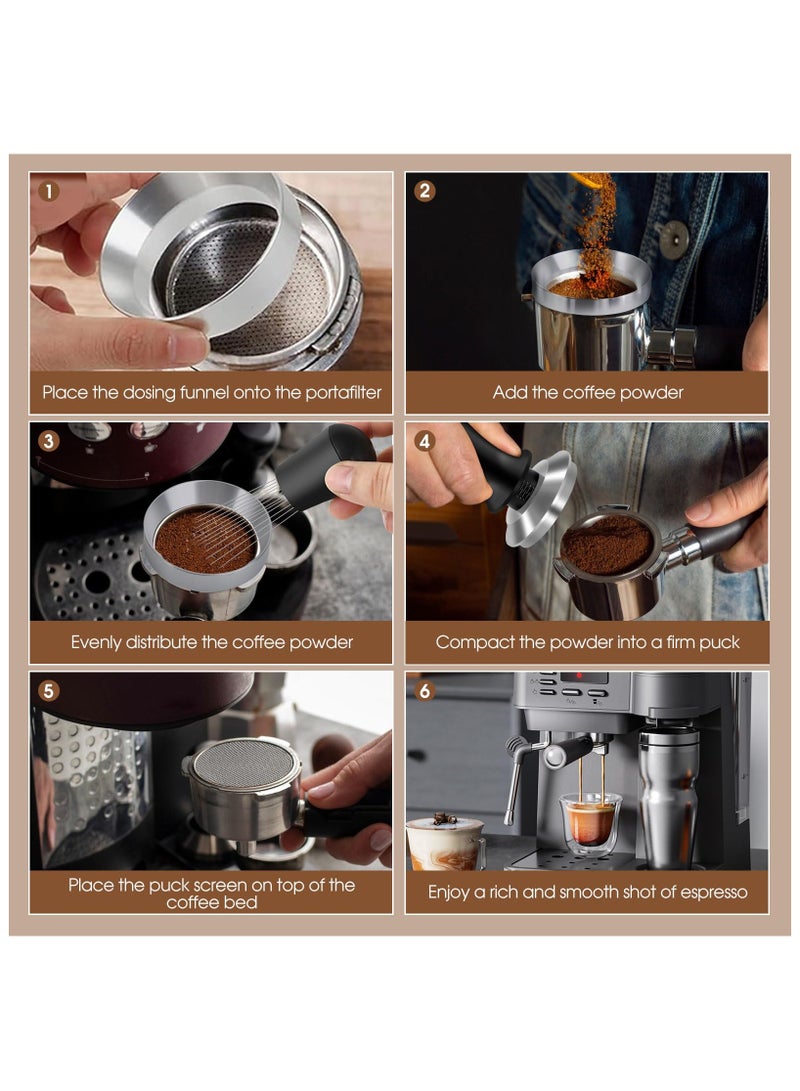 1
Place the dosing funnel onto the portafilter

2
Add the coffee powder

3
Evenly distribute the coffee powder

4
Compact the powder into a firm puck

5
Place the puck screen on top of the coffee bed

6
Enjoy a rich and smooth shot of espresso