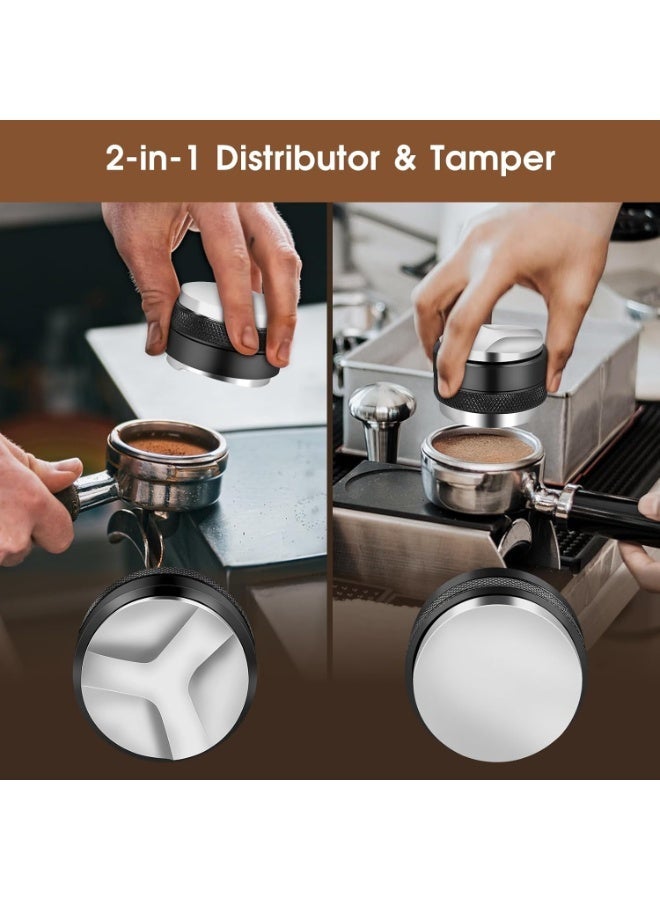 2-in-1 Distributor & Tamper