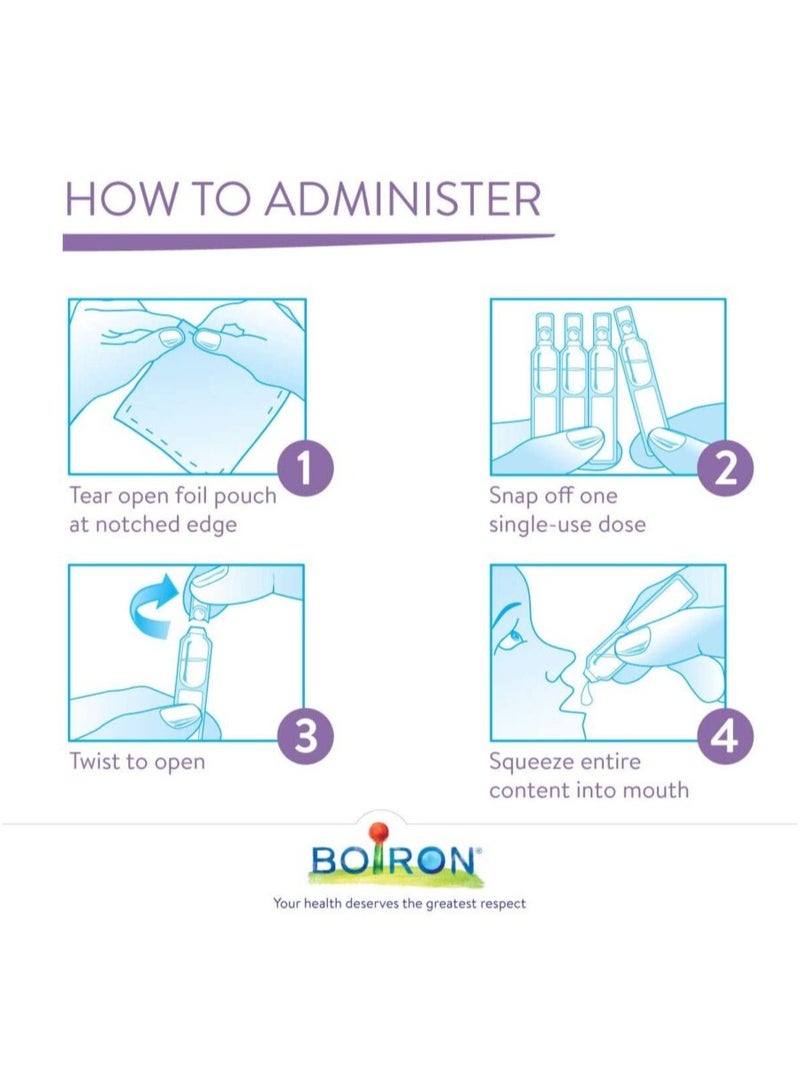 HOW TO ADMINISTER

1
Tear open foil pouch at notched edge

2
Snap off one single-use dose

3
Twist to open

4
Squeeze entire content into mouth

BOIRON®
Your health deserves the greatest respect