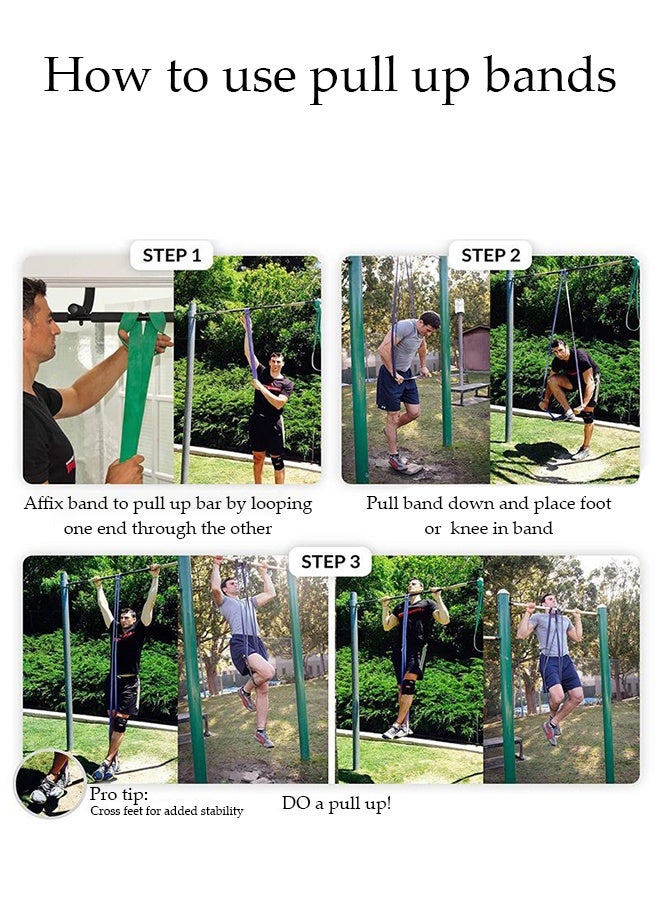 How to use pull up bands

STEP 1

Affix band to pull up bar by looping one end through the other

STEP 2

Pull band down and place foot or knee in band

STEP 3

Pro tip:
Cross feet for added stability

DO a pull up!