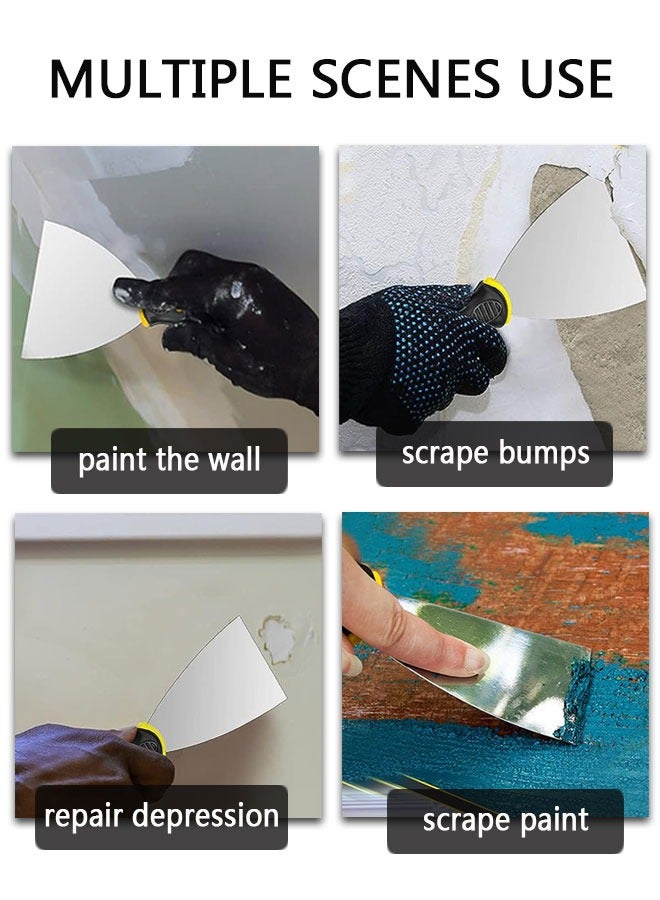 MULTIPLE SCENES USE

paint the wall

scrape bumps

repair depression

scrape paint