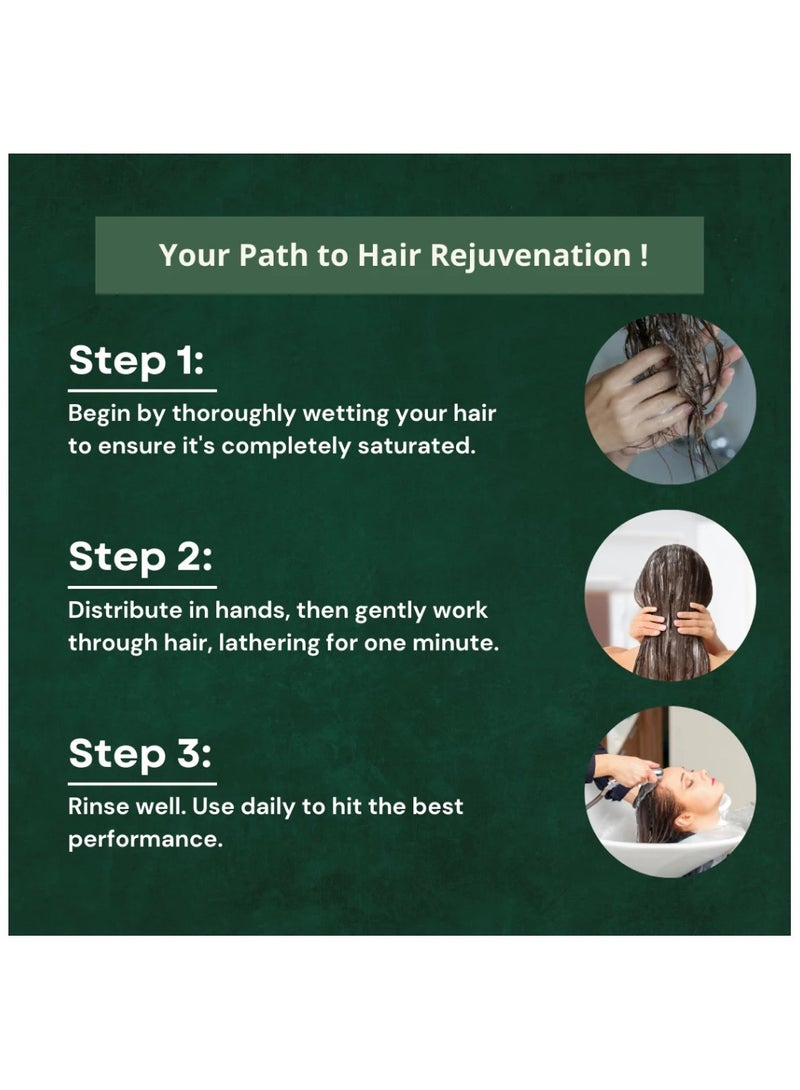 Your Path to Hair Rejuvenation !

Step 1:

Begin by thoroughly wetting your hair to ensure it's completely saturated.

Step 2:

Distribute in hands, then gently work through hair, lathering for one minute.

Step 3:

Rinse well. Use daily to hit the best performance.