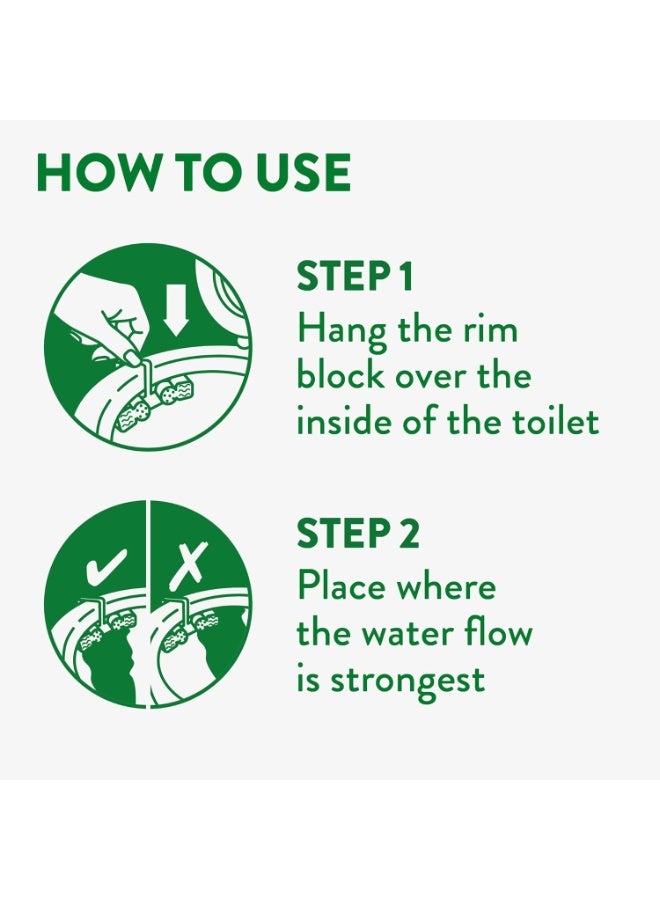 HOW TO USE

STEP 1
Hang the rim block over the inside of the toilet

STEP 2
Place where the water flow is strongest