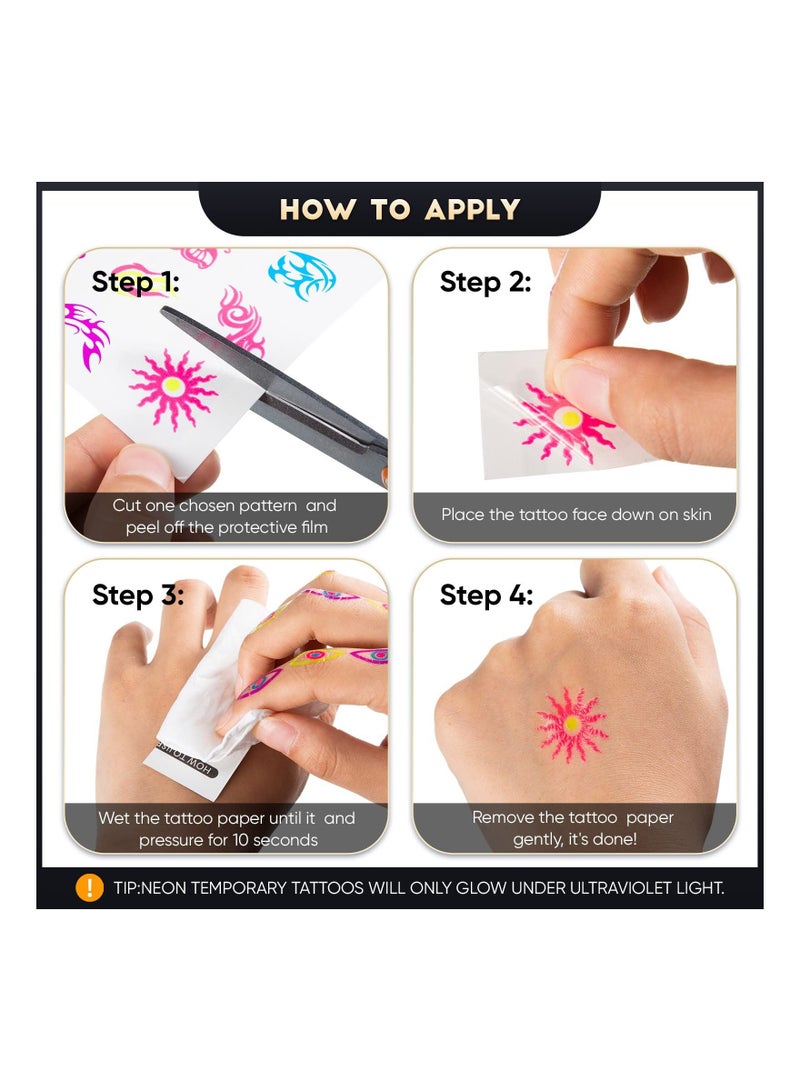 HOW TO APPLY

Step 1:

Cut one chosen pattern and peel off the protective film

Step 2:

Place the tattoo face down on skin

Step 3:

HOW TO USE

Wet the tattoo paper until it and pressure for 10 seconds

Step 4:

Remove the tattoo paper gently, it's done!

!

TIP:NEON TEMPORARY TATTOOS WILL ONLY GLOW UNDER ULTRAVIOLET LIGHT.