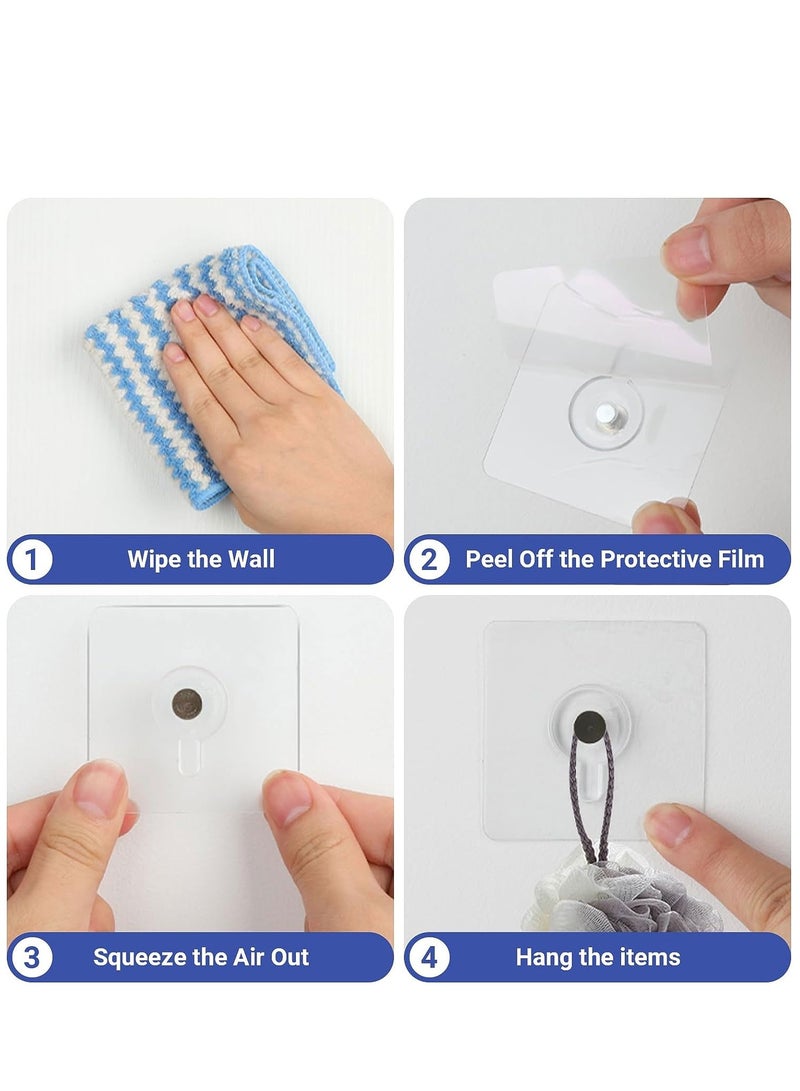 1 Wipe the Wall

2 Peel Off the Protective Film

3 Squeeze the Air Out

4 Hang the items