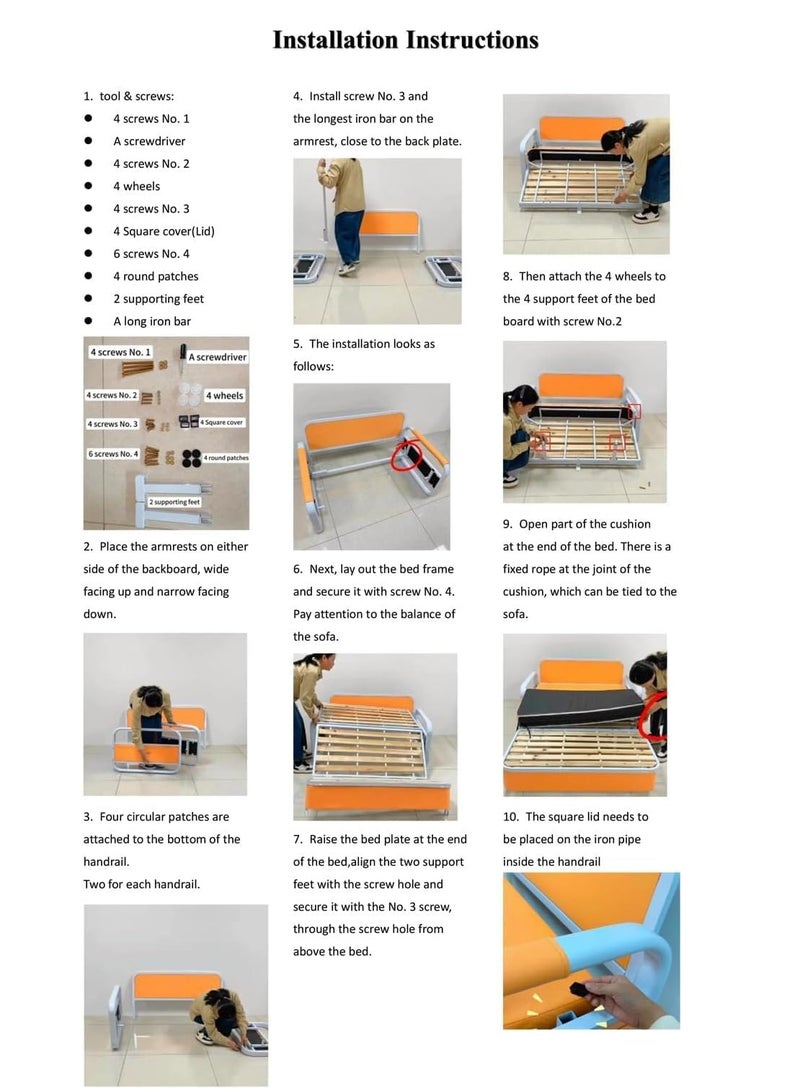 Installation Instructions

1. tool & screws:
● 4 screws No. 1
● A screwdriver
● 4 screws No. 2
● 4 wheels
● 4 screws No. 3
● 4 Square cover(Lid)
● 6 screws No. 4
● 4 round patches
● 2 supporting feet
● A long iron bar

4 screws No. 1
A screwdriver
4 screws No. 2
4 wheels
4 screws No. 3
4 Square cover
6 screws No. 4
4 round patches
2 supporting feet

2. Place the armrests on either side of the backboard, wide facing up and narrow facing down.

3. Four circular patches are attached to the bottom of the handrail.
Two for each handrail.

4. Install screw No. 3 and the longest iron bar on the armrest, close to the back plate.

5. The installation looks as follows:

6. Next, lay out the bed frame and secure it with screw No. 4. Pay attention to the balance of the sofa.

7. Raise the bed plate at the end of the bed,align the two support feet with the screw hole and secure it with the No. 3 screw, through the screw hole from above the bed.

8. Then attach the 4 wheels to the 4 support feet of the bed board with screw No.2

9. Open part of the cushion at the end of the bed. There is a fixed rope at the joint of the cushion, which can be tied to the sofa.

10. The square lid needs to be placed on the iron pipe inside the handrail