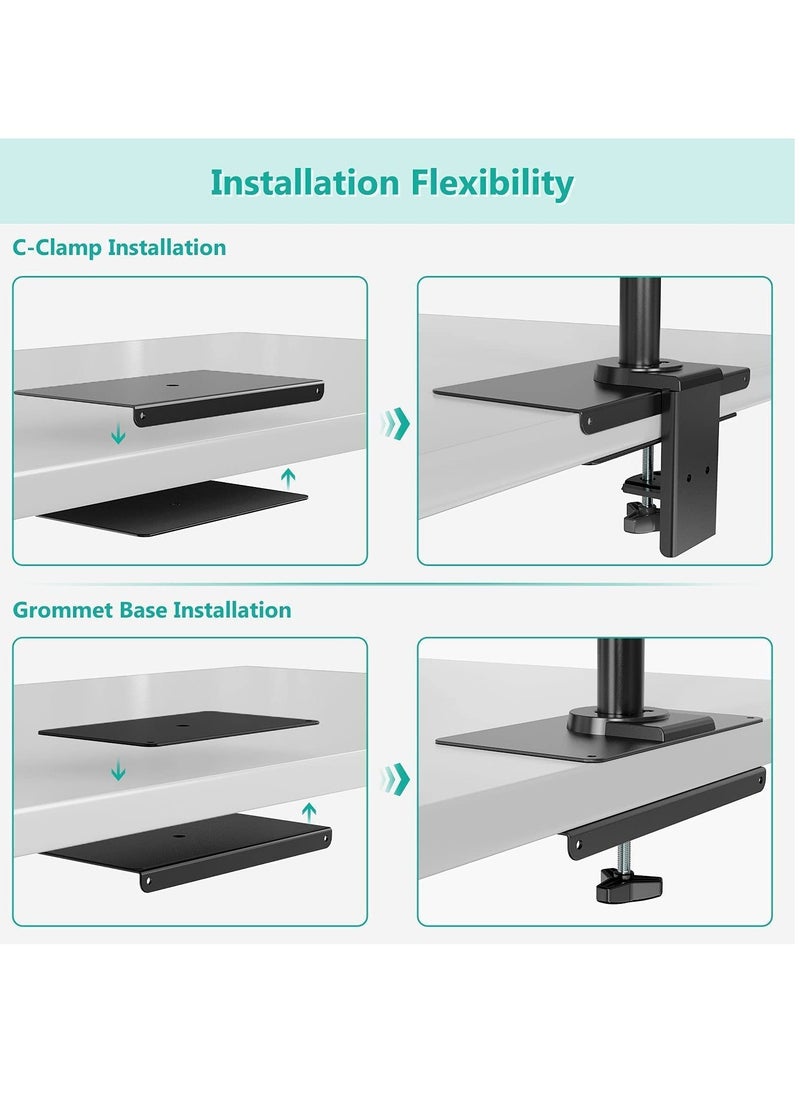 Installation Flexibility

C-Clamp Installation

Grommet Base Installation