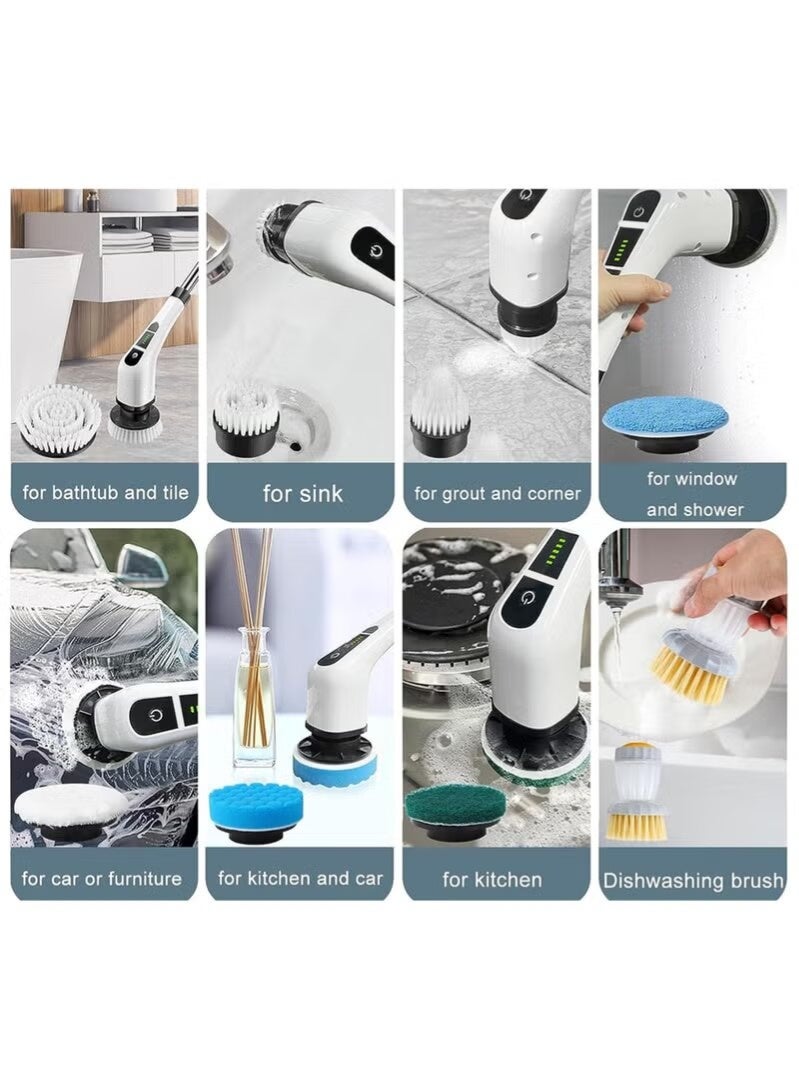 for bathtub and tile

for sink

for grout and corner

for window and shower

for car or furniture

for kitchen and car

for kitchen

Dishwashing brush