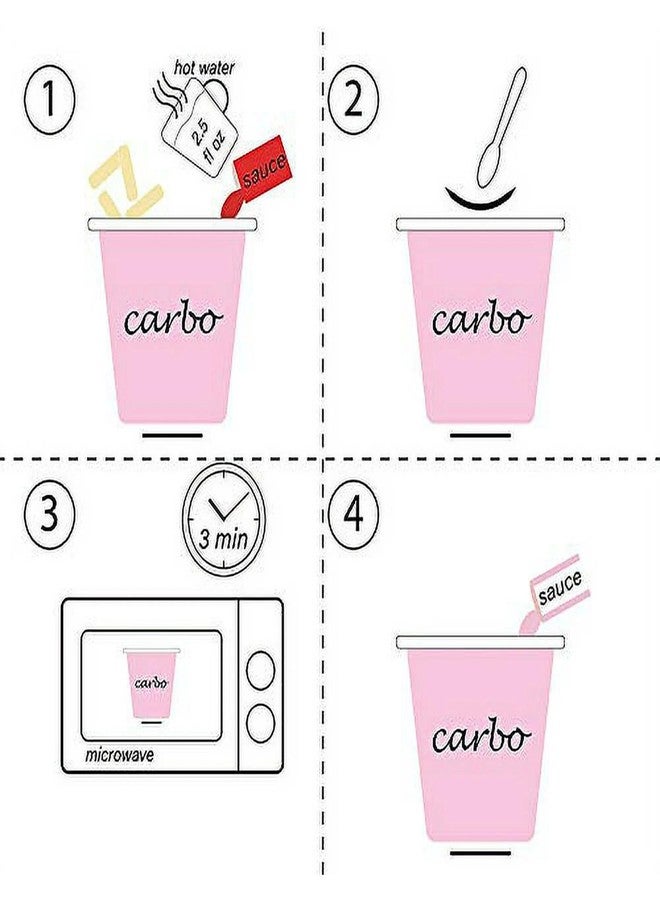 1

hot water

2.5 fl oz

sauce

carbo

2

carbo

3

3 min

carbo

microwave

4

sauce

carbo