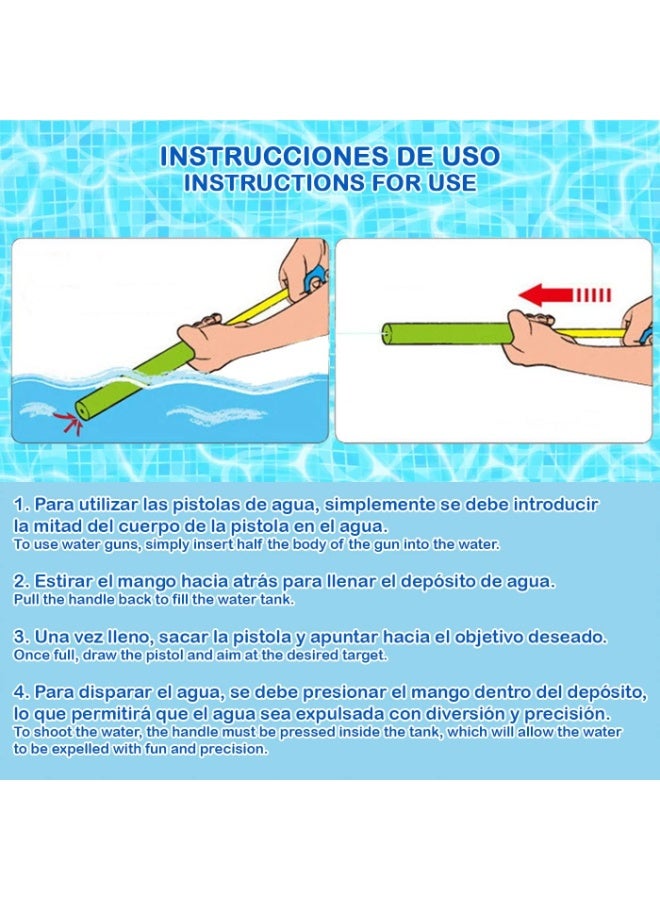 INSTRUCCIONES DE USO
INSTRUCTIONS FOR USE

1. Para utilizar las pistolas de agua, simplemente se debe introducir la mitad del cuerpo de la pistola en el agua.
To use water guns, simply insert half the body of the gun into the water.

2. Estirar el mango hacia atrás para llenar el depósito de agua.
Pull the handle back to fill the water tank.

3. Una vez lleno, sacar la pistola y apuntar hacia el objetivo deseado.
Once full, draw the pistol and aim at the desired target.

4. Para disparar el agua, se debe presionar el mango dentro del depósito, lo que permitirá que el agua sea expulsada con diversión y precisión.
To shoot the water, the handle must be pressed inside the tank, which will allow the water to be expelled with fun and precision.