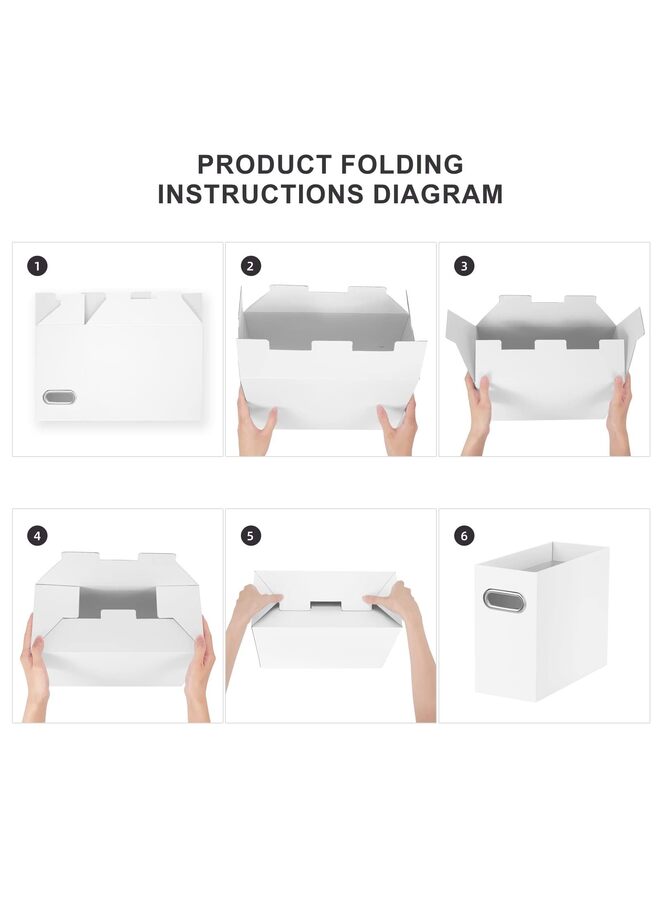 PRODUCT FOLDING
INSTRUCTIONS DIAGRAM

1

2

3

4

5

6