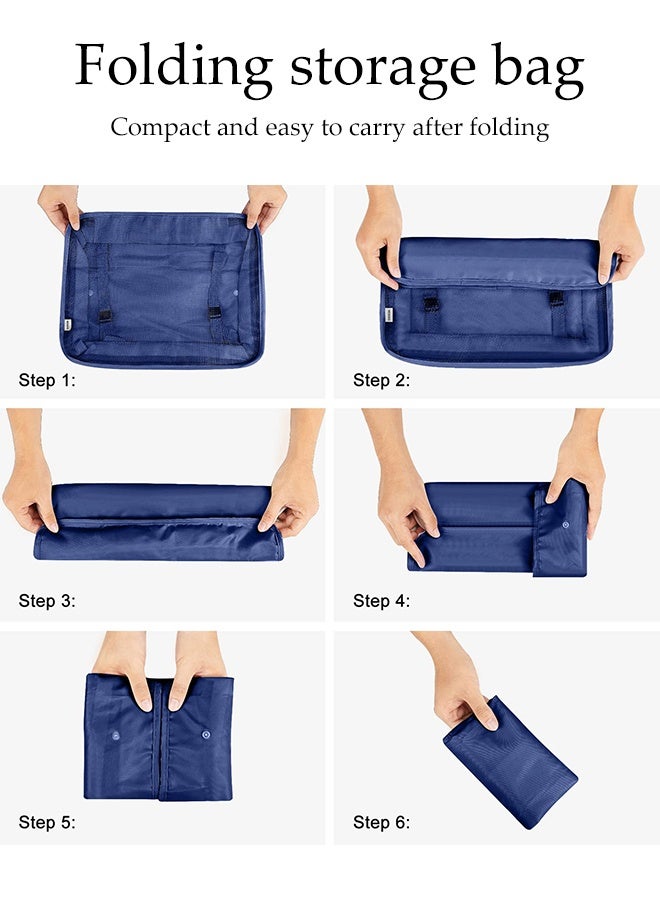 Folding storage bag

Compact and easy to carry after folding

Step 1:

Step 2:

Step 3:

Step 4:

Step 5:

Step 6: