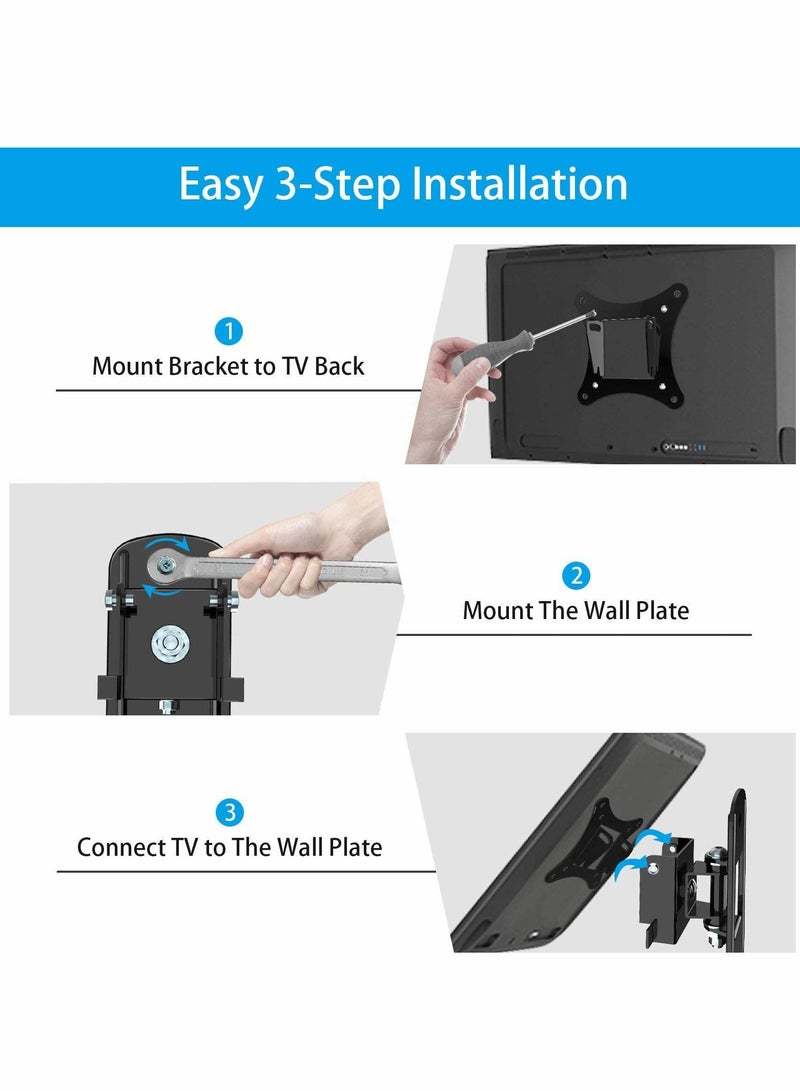 Easy 3-Step Installation

1
Mount Bracket to TV Back

2
Mount The Wall Plate

3
Connect TV to The Wall Plate