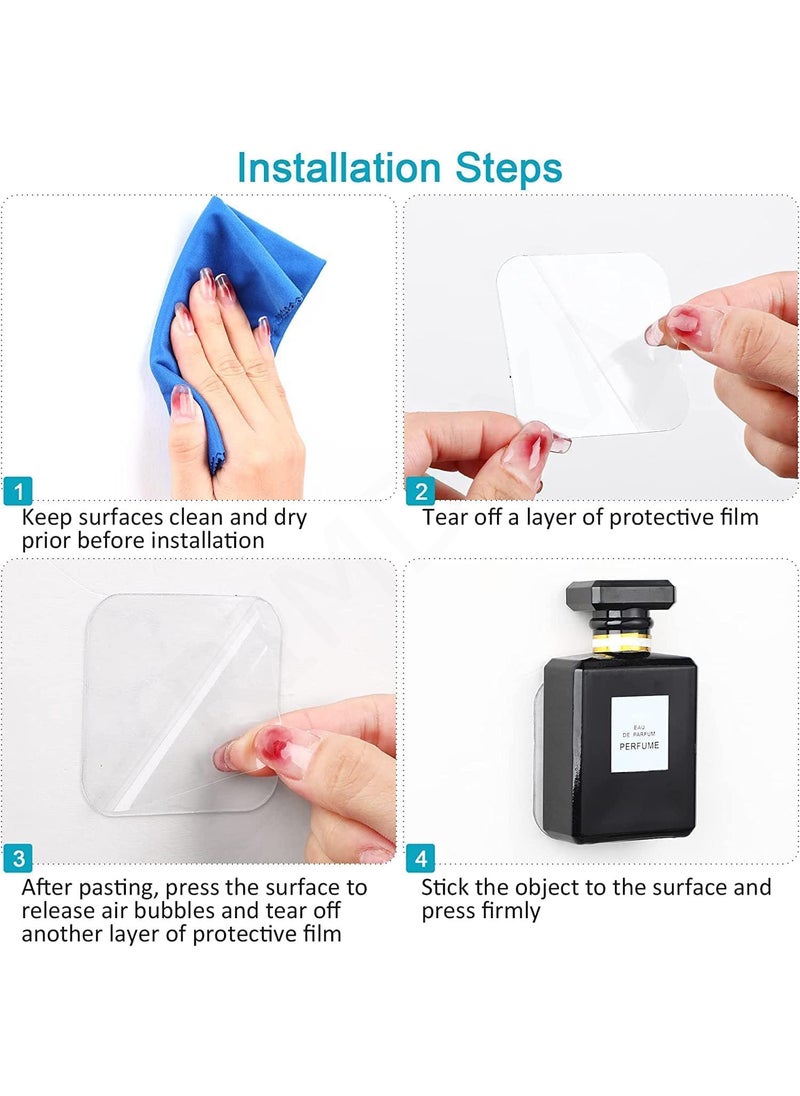 Installation Steps

1
Keep surfaces clean and dry prior before installation

2
Tear off a layer of protective film

3
After pasting, press the surface to release air bubbles and tear off another layer of protective film

EAU DE PARFUM
PERFUME

4
Stick the object to the surface and press firmly