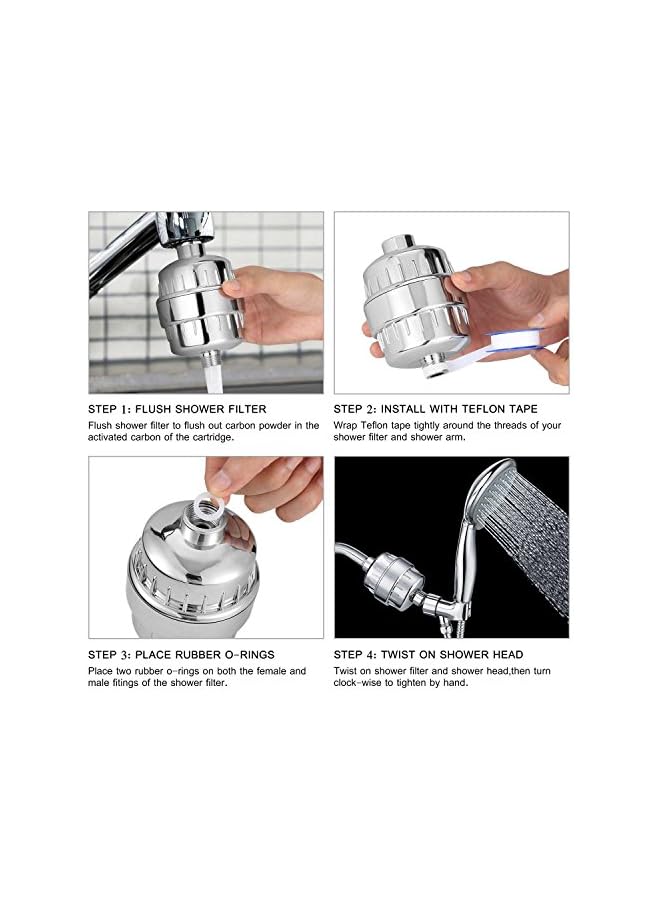 STEP 1: FLUSH SHOWER FILTER
Flush shower filter to flush out carbon powder in the activated carbon of the cartridge.

STEP 2: INSTALL WITH TEFLON TAPE
Wrap Teflon tape tightly around the threads of your shower filter and shower arm.

STEP 3: PLACE RUBBER O-RINGS
Place two rubber o-rings on both the female and male fitings of the shower filter.

STEP 4: TWIST ON SHOWER HEAD
Twist on shower filter and shower head,then turn clock-wise to tighten by hand.