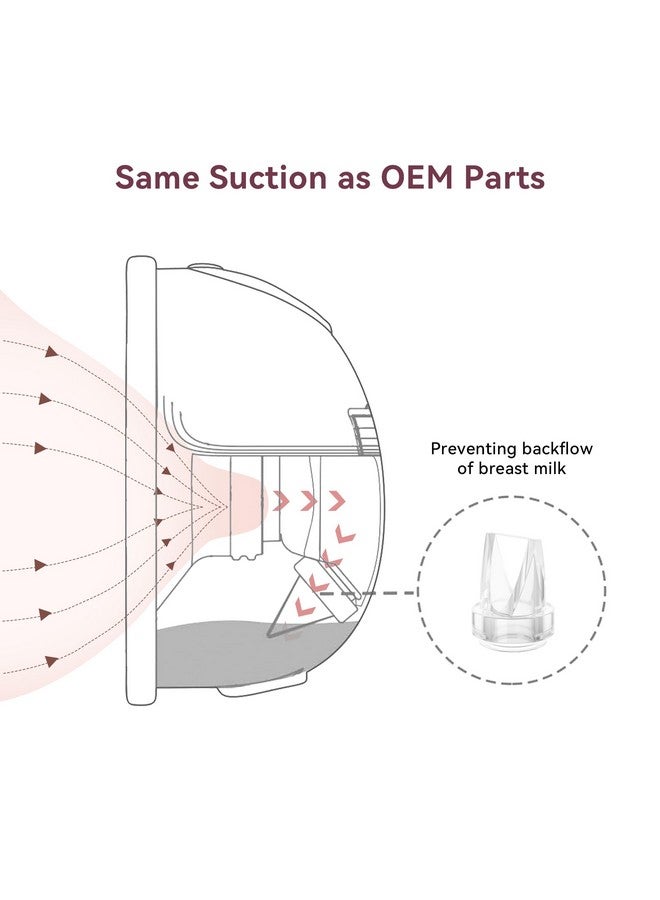 Same Suction as OEM Parts

Preventing backflow of breast milk