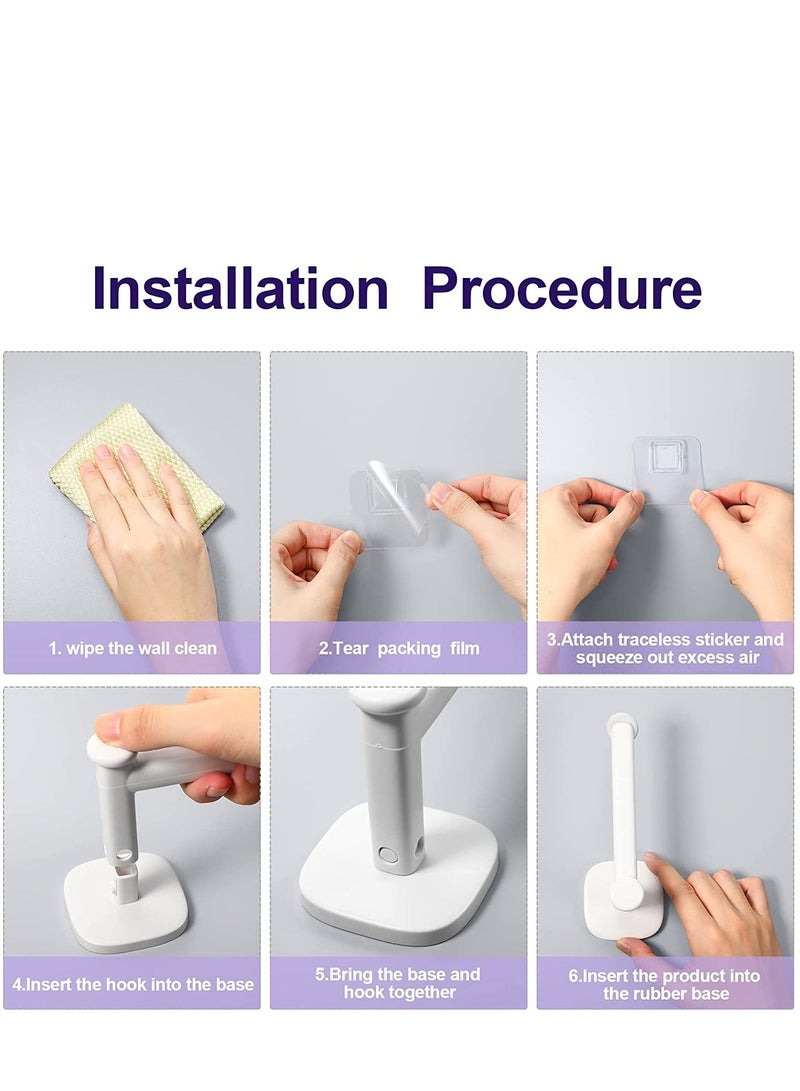 Installation Procedure

1. wipe the wall clean

2.Tear packing film

3.Attach traceless sticker and squeeze out excess air

4.Insert the hook into the base

5.Bring the base and hook together

6.Insert the product into the rubber base