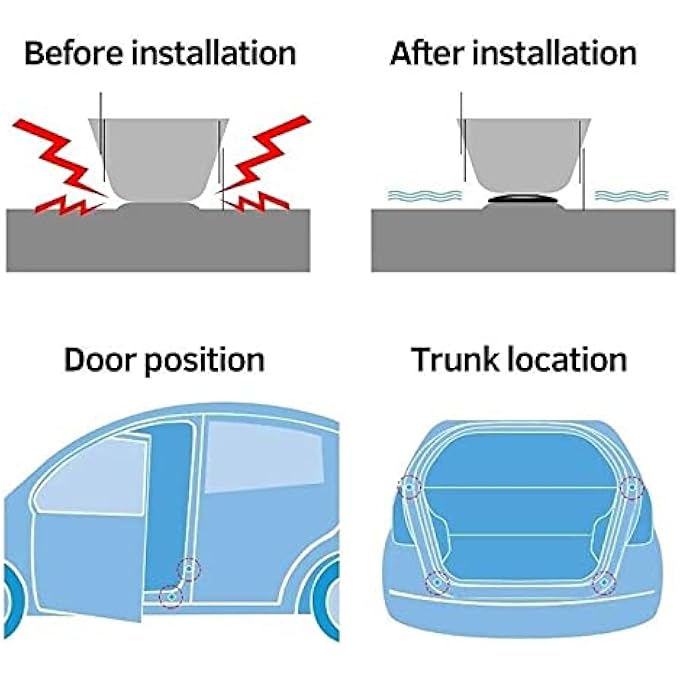 Before installation

After installation

Door position

Trunk location