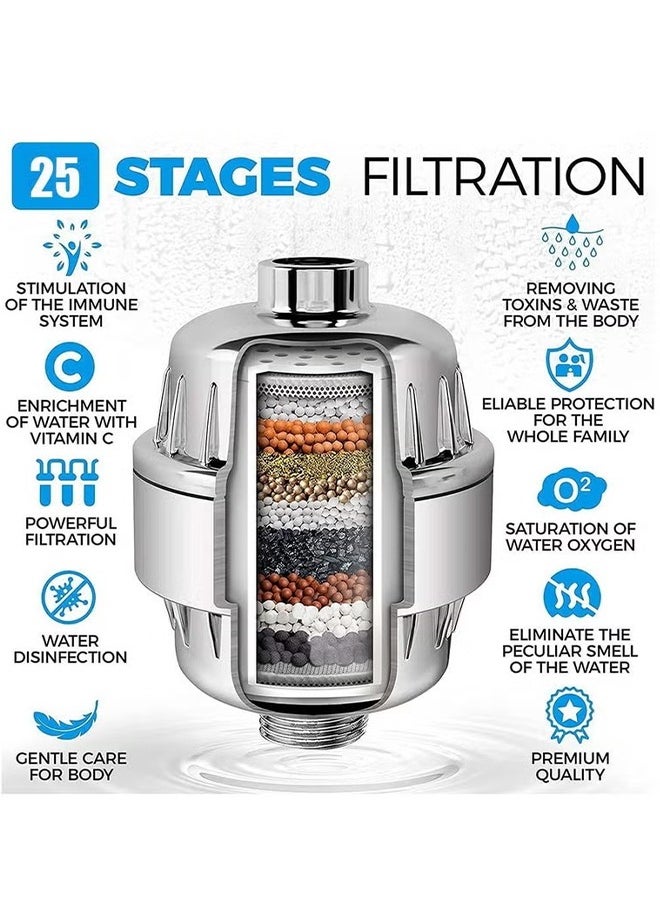 25 STAGES FILTRATION

STIMULATION OF THE IMMUNE SYSTEM

C

ENRICHMENT OF WATER WITH VITAMIN C

POWERFUL FILTRATION

WATER DISINFECTION

GENTLE CARE FOR BODY

REMOVING TOXINS & WASTE FROM THE BODY

ELIABLE PROTECTION FOR THE WHOLE FAMILY

$O^2$

SATURATION OF WATER OXYGEN

ELIMINATE THE PECULIAR SMELL OF THE WATER

PREMIUM QUALITY