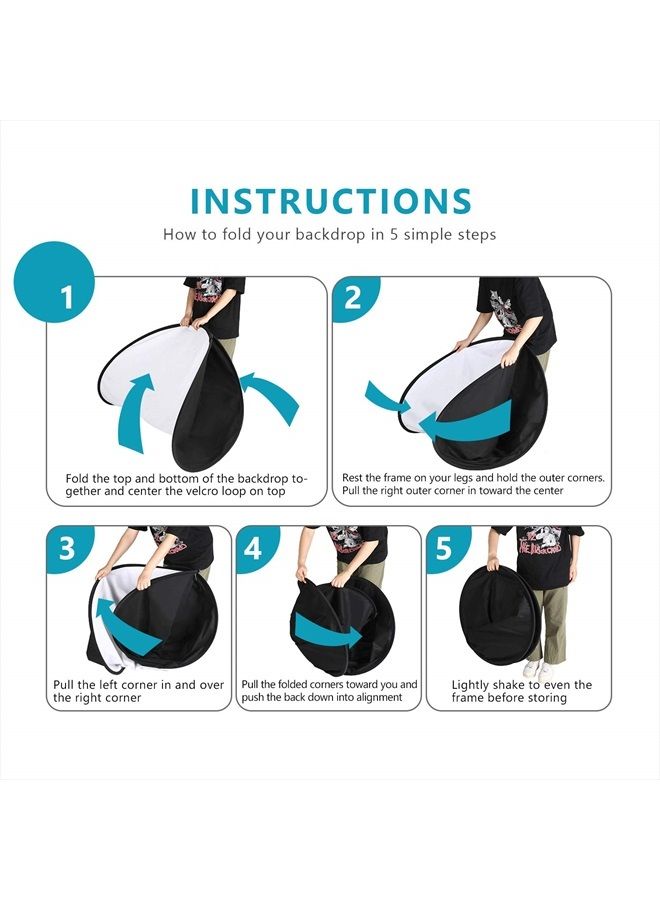 INSTRUCTIONS

How to fold your backdrop in 5 simple steps

1

Fold the top and bottom of the backdrop together and center the velcro loop on top

2

Rest the frame on your legs and hold the outer corners. Pull the right outer corner in toward the center

3

Pull the left corner in and over the right corner

4

Pull the folded corners toward you and push the back down into alignment

5

Lightly shake to even the frame before storing