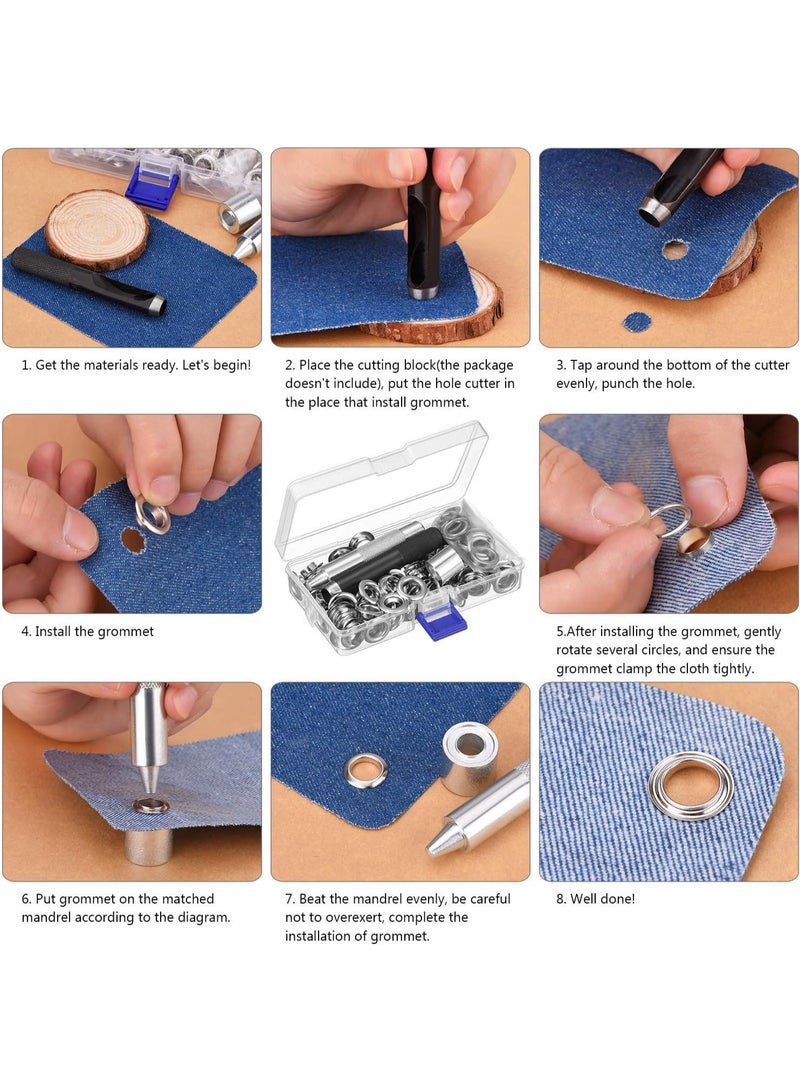 1. Get the materials ready. Let's begin!

2. Place the cutting block(the package doesn't include), put the hole cutter in the place that install grommet.

3. Tap around the bottom of the cutter evenly, punch the hole.

4. Install the grommet

5.After installing the grommet, gently rotate several circles, and ensure the grommet clamp the cloth tightly.

6. Put grommet on the matched mandrel according to the diagram.

7. Beat the mandrel evenly, be careful not to overexert, complete the installation of grommet.

8. Well done!